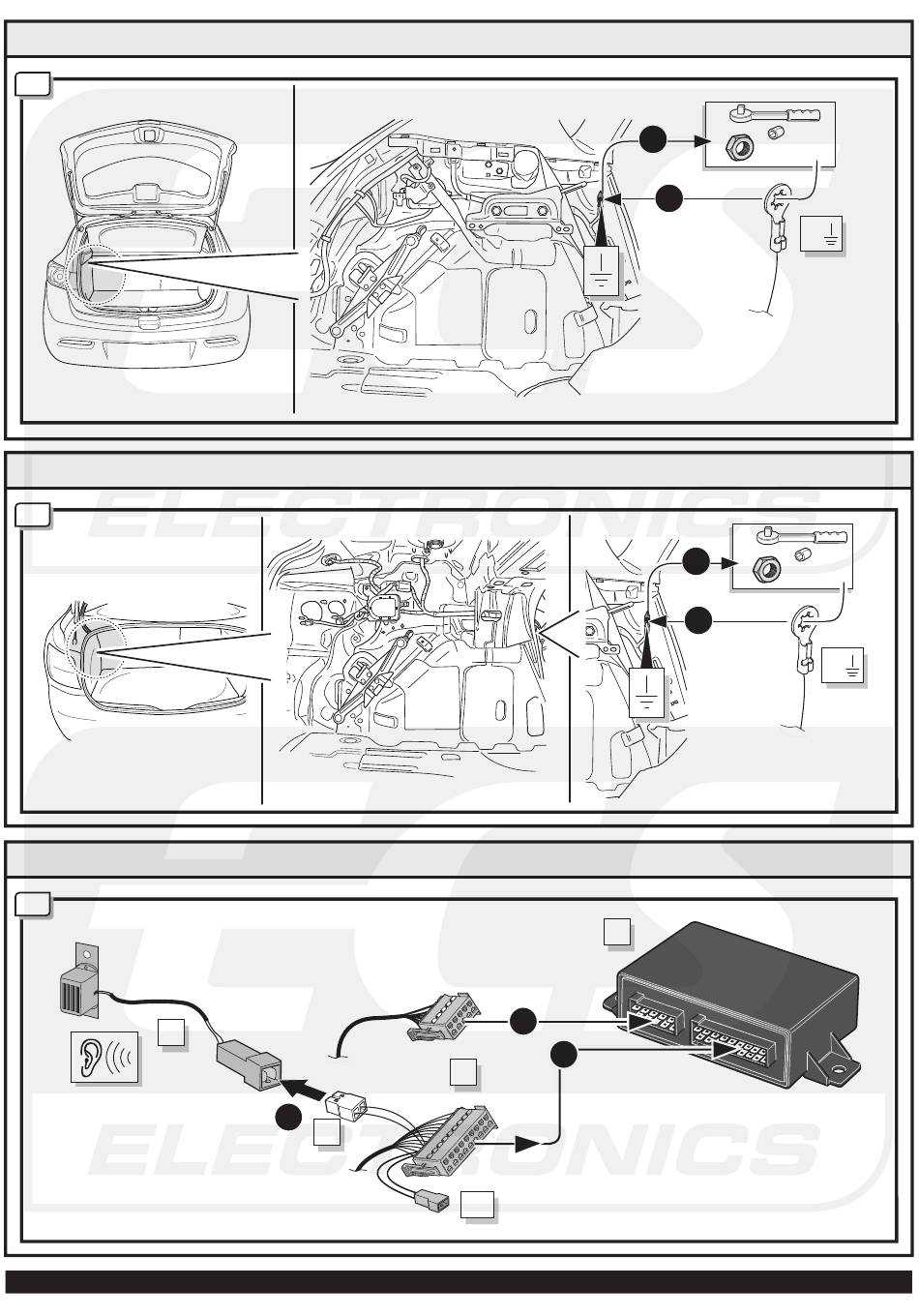 ELECTRONICS

ELECTRONICS