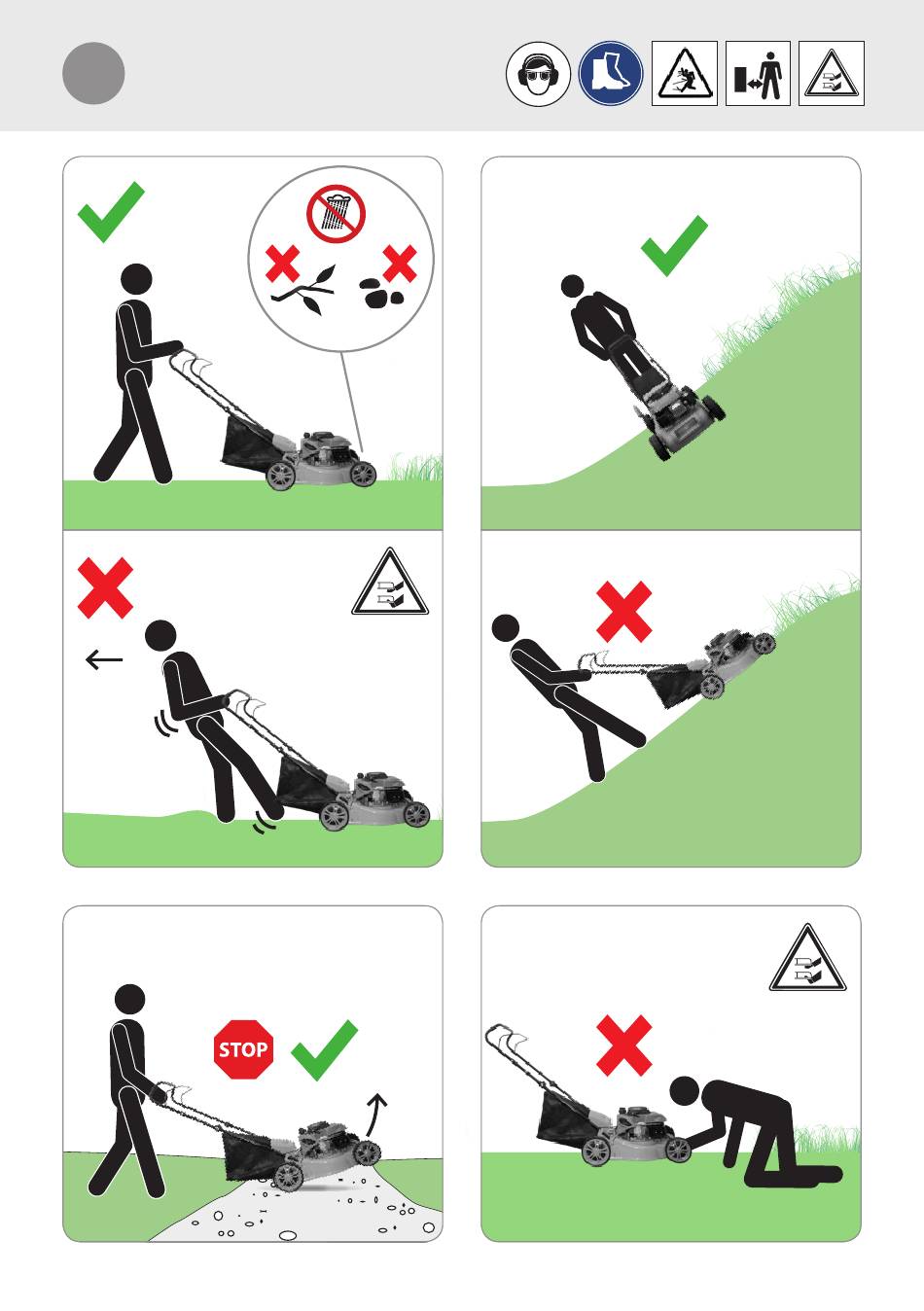 STOP