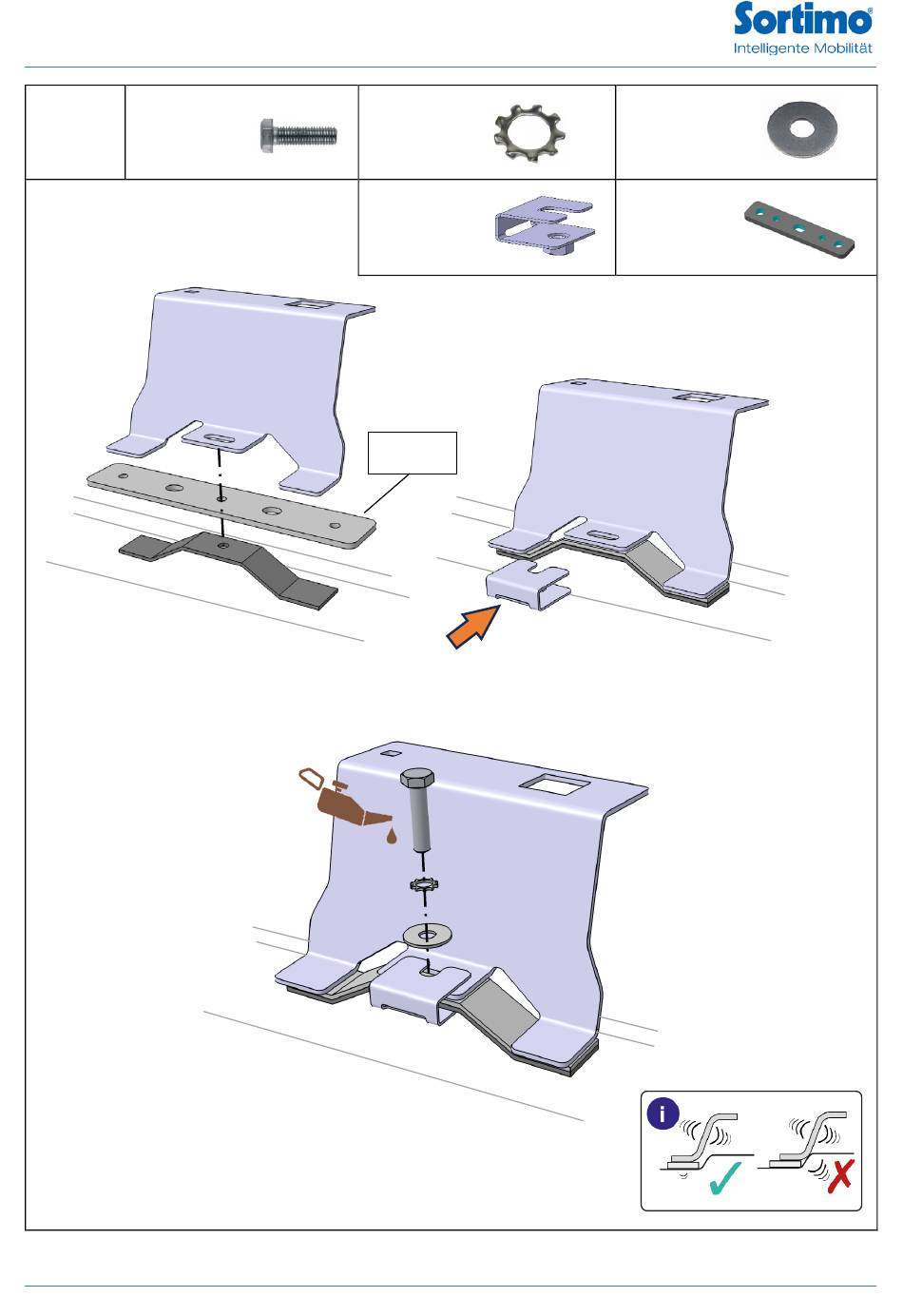 Sortimo®
Intelligente Mobilität