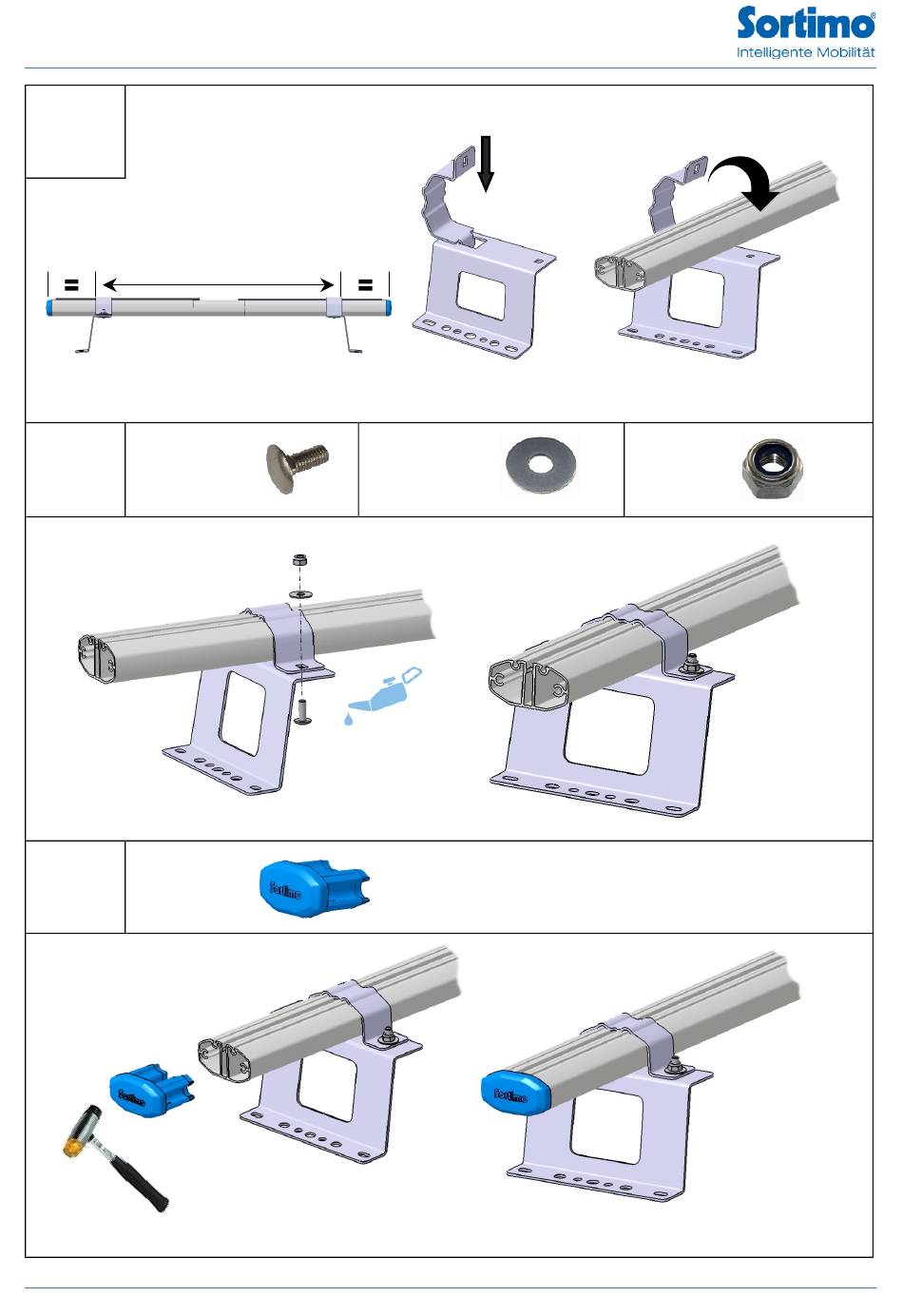 Sortimo®
Intelligente Mobilität

=

=

Sortimo

Sortimo

Sortimo