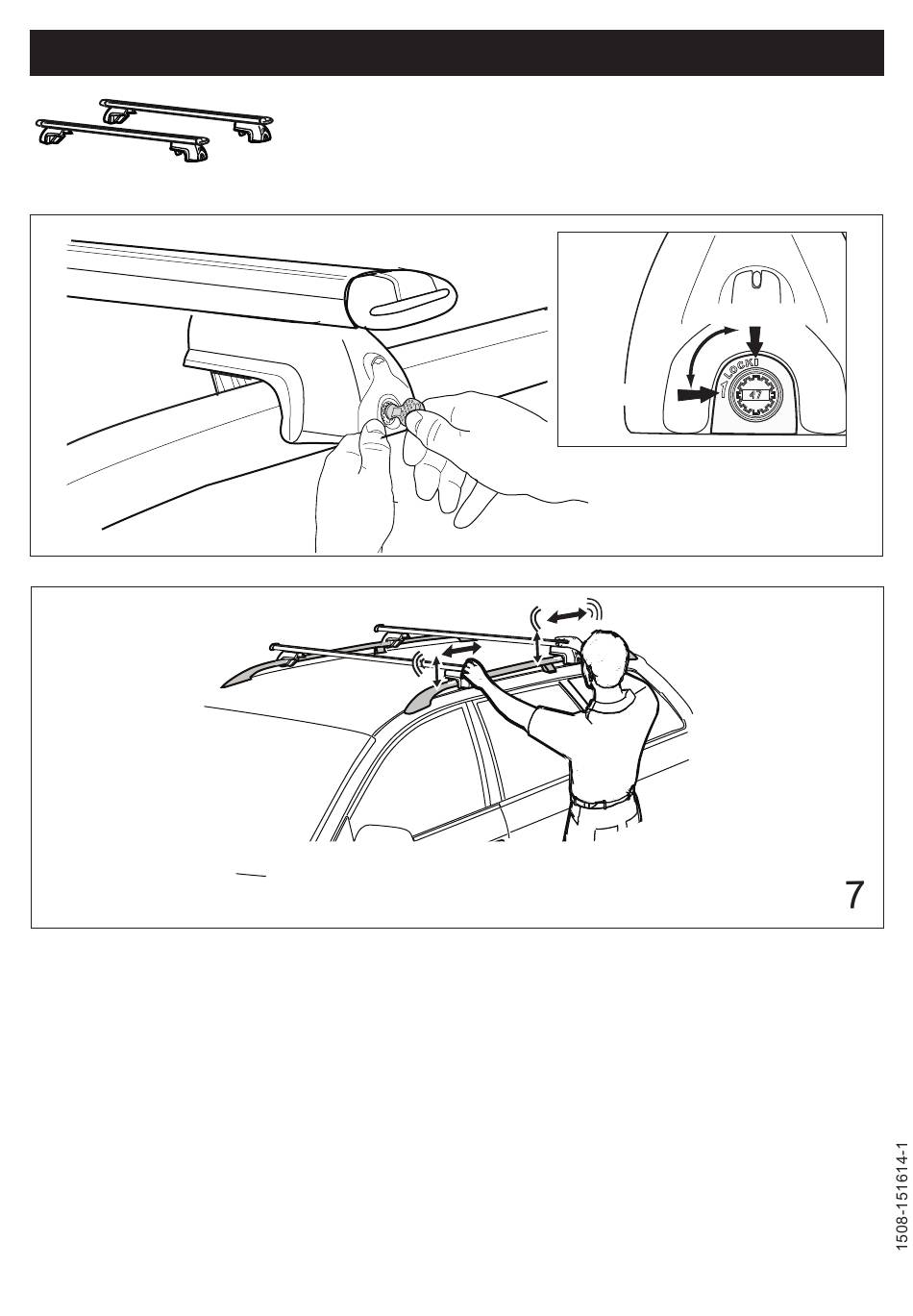 LOCK
47

7

1508-151614-1