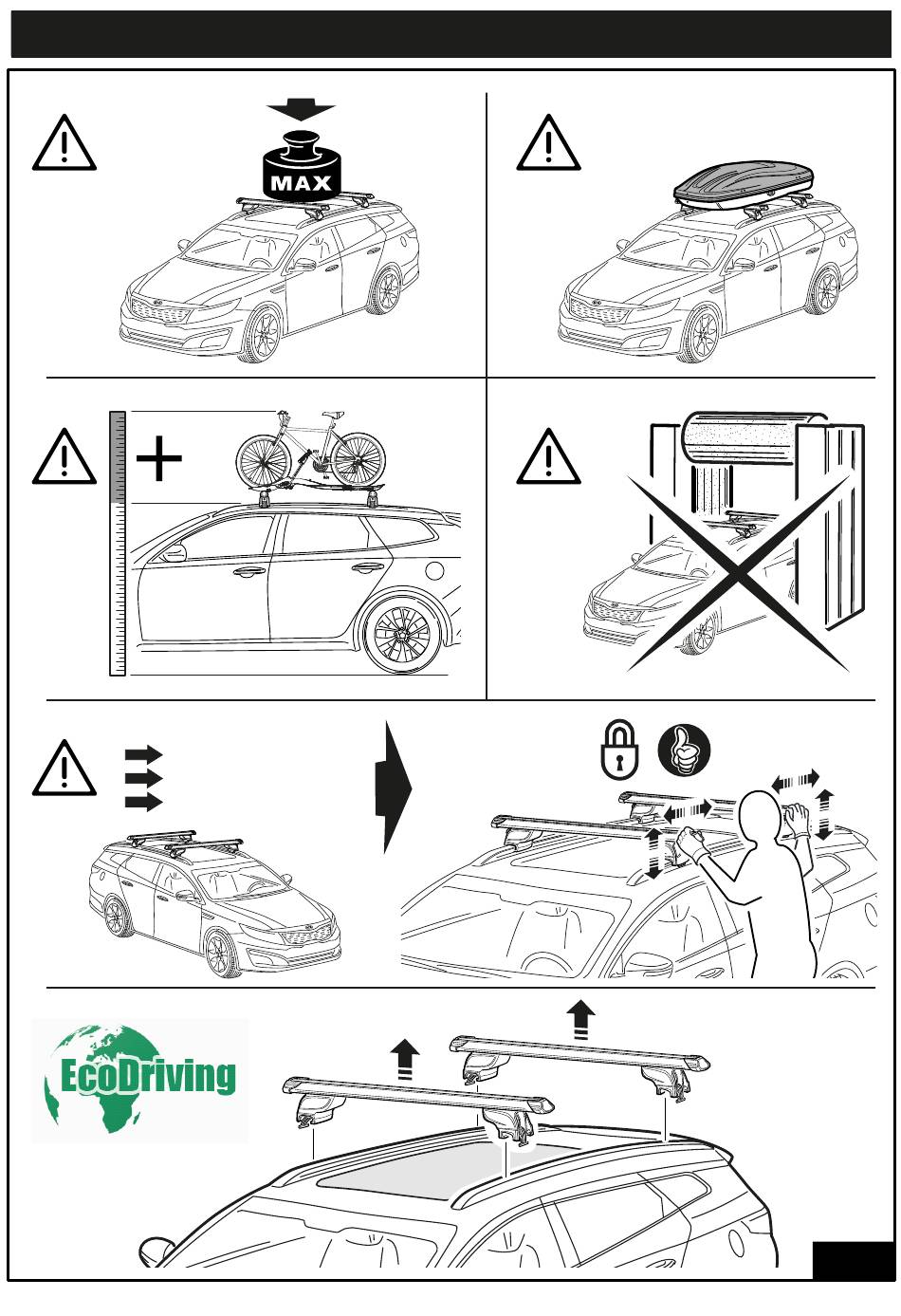 MAX

EcoDriving