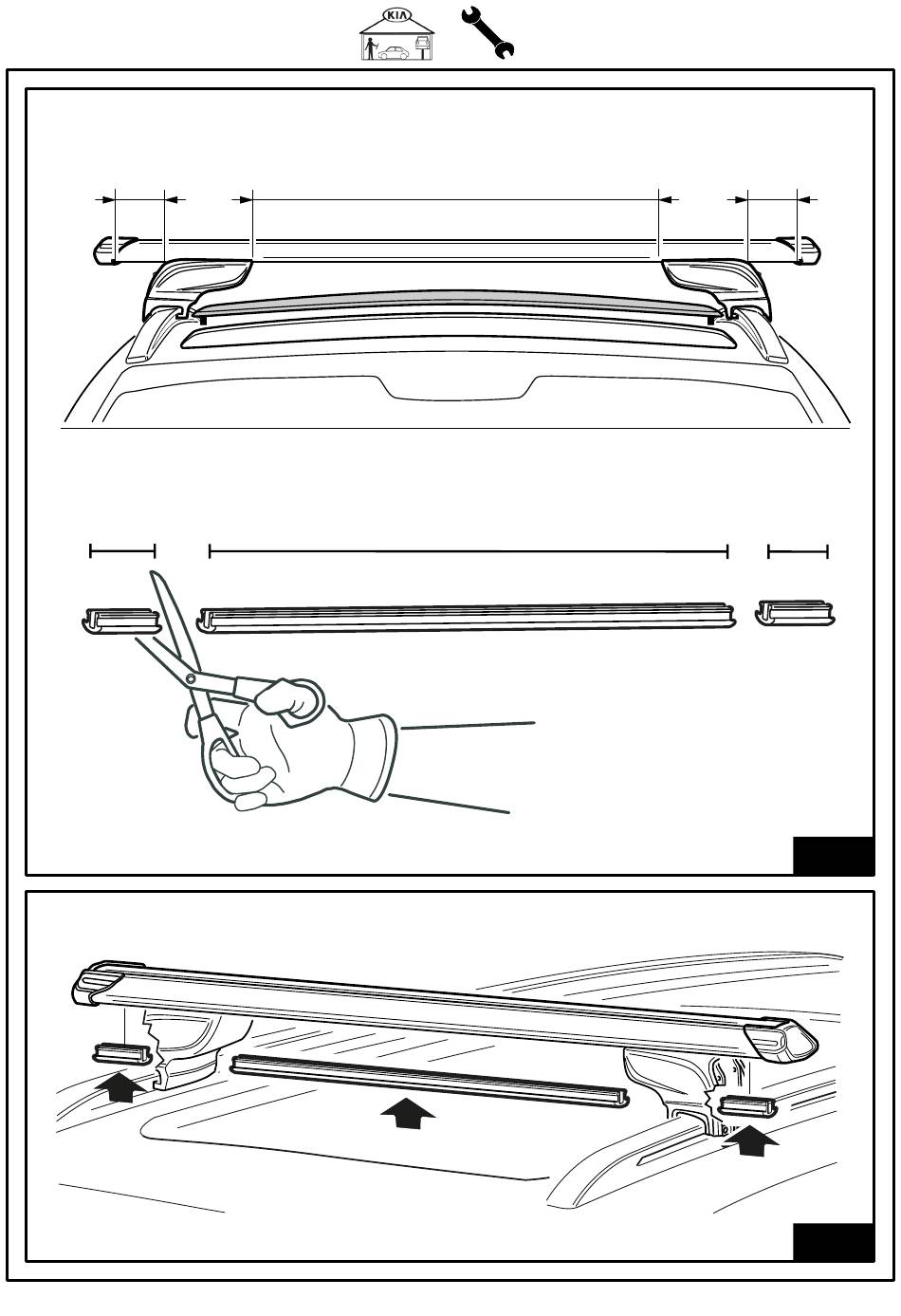 KIA