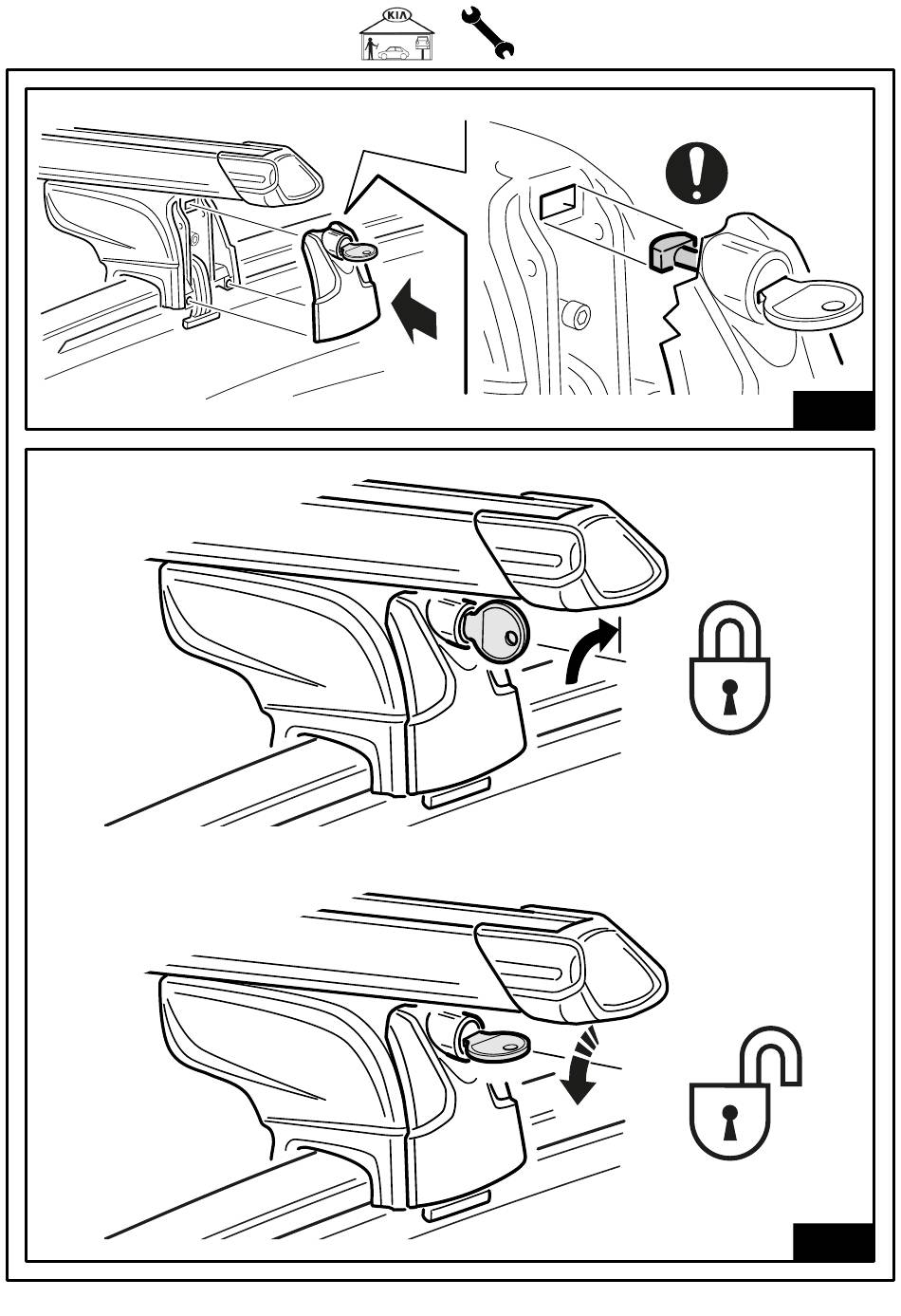 KIA