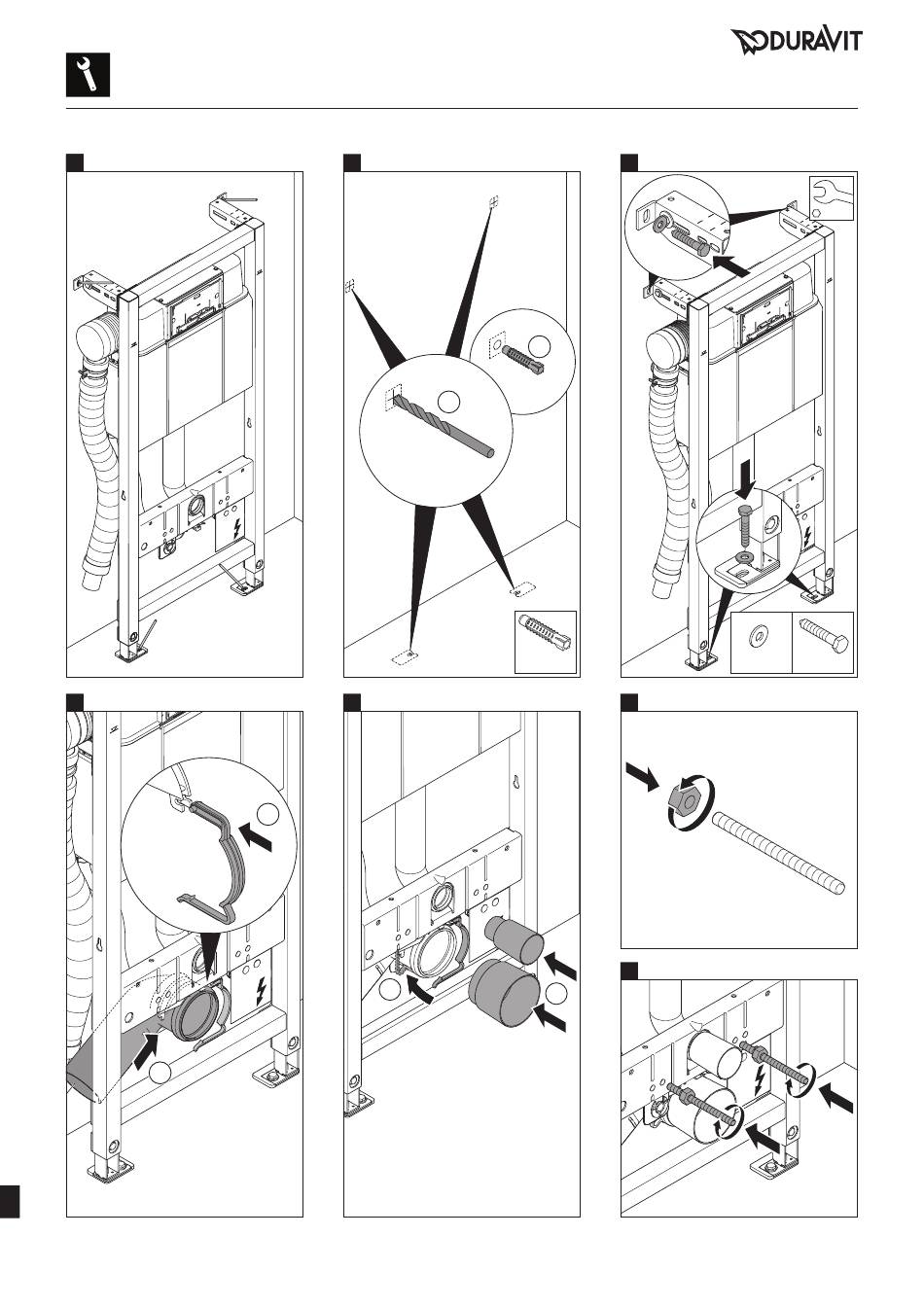 DURAVIT