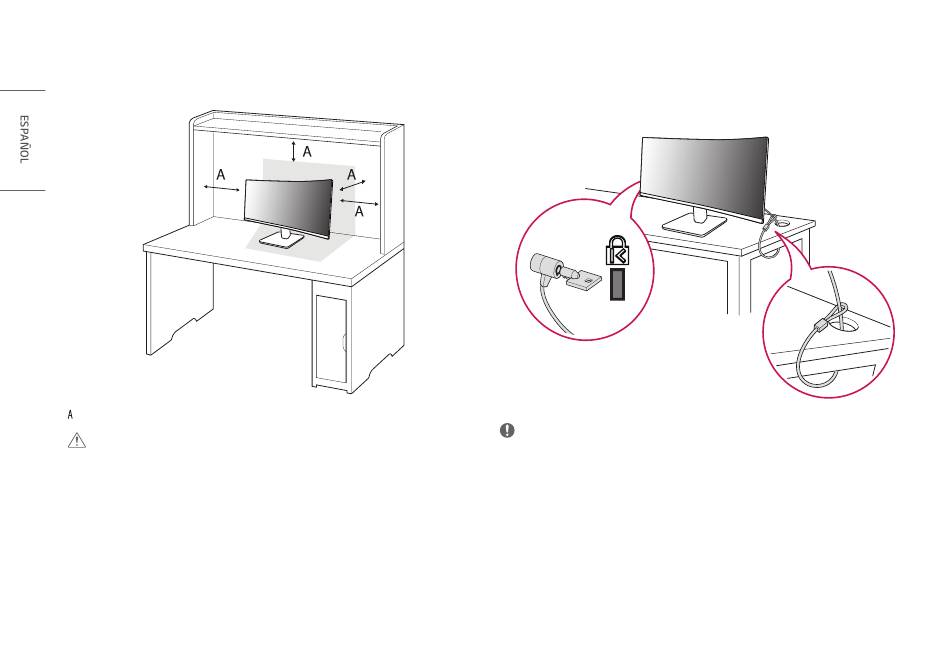 ESPAÑOL

A

A

A

A

A