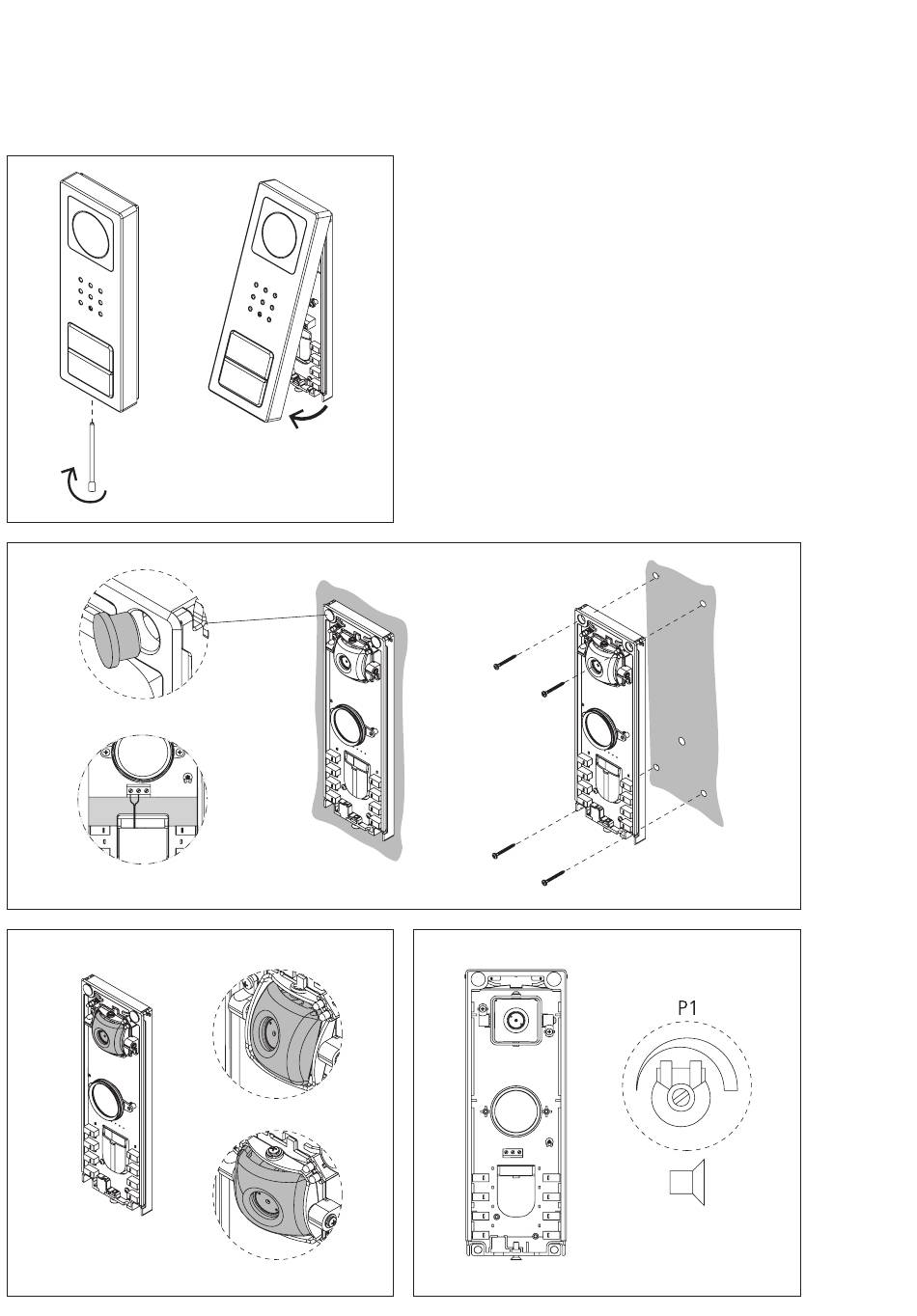 P1