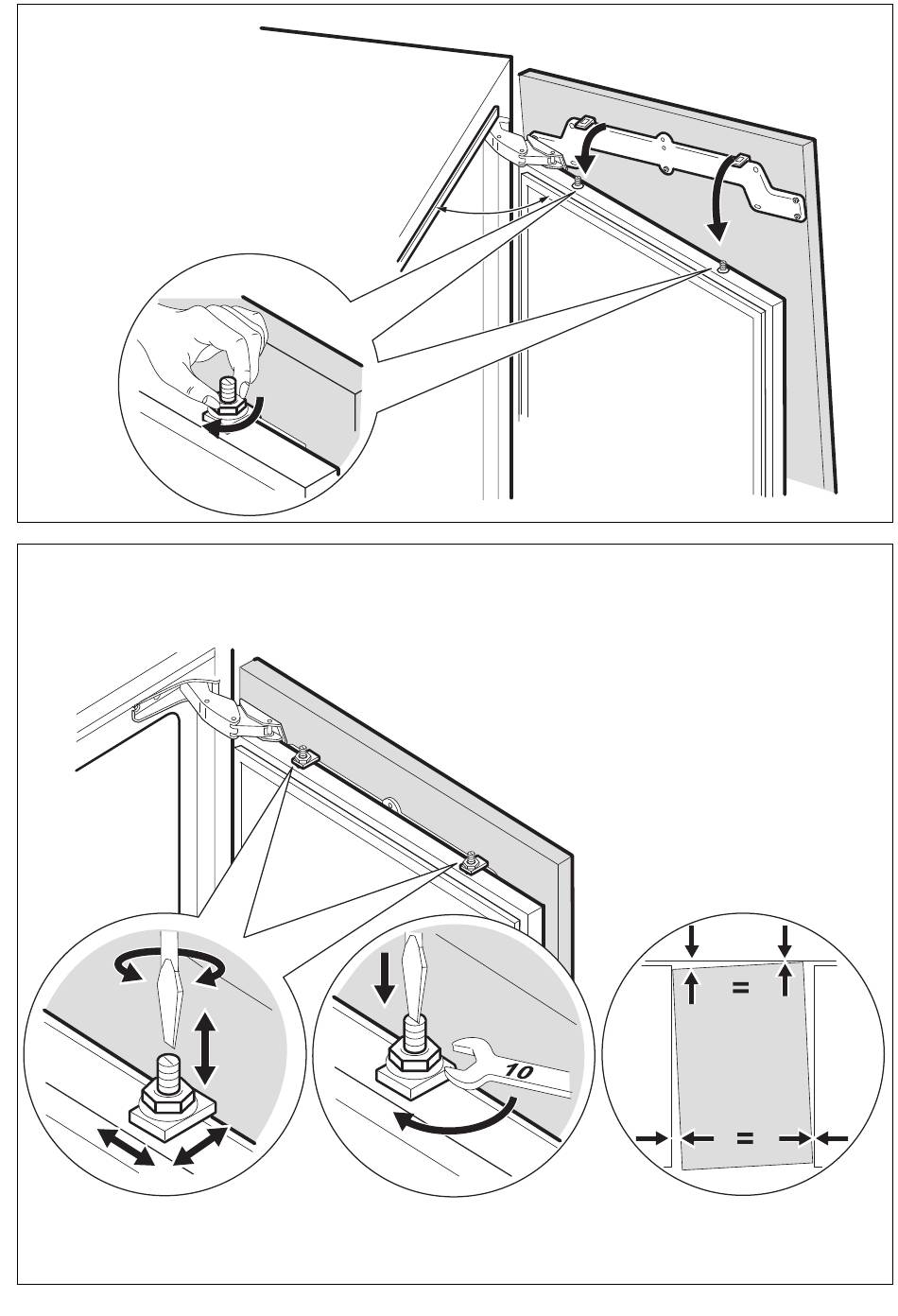 10

=

=