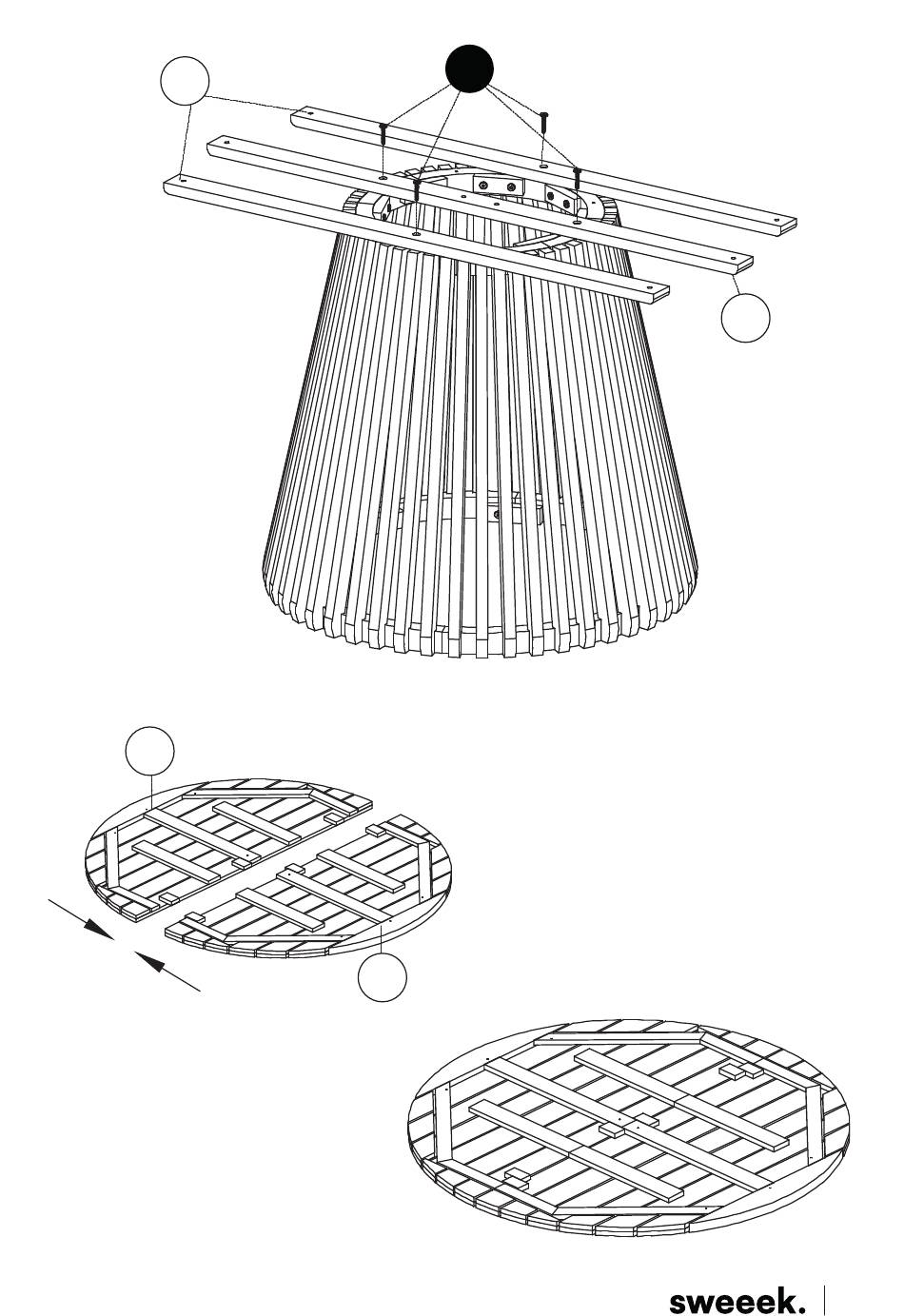 sweeek.