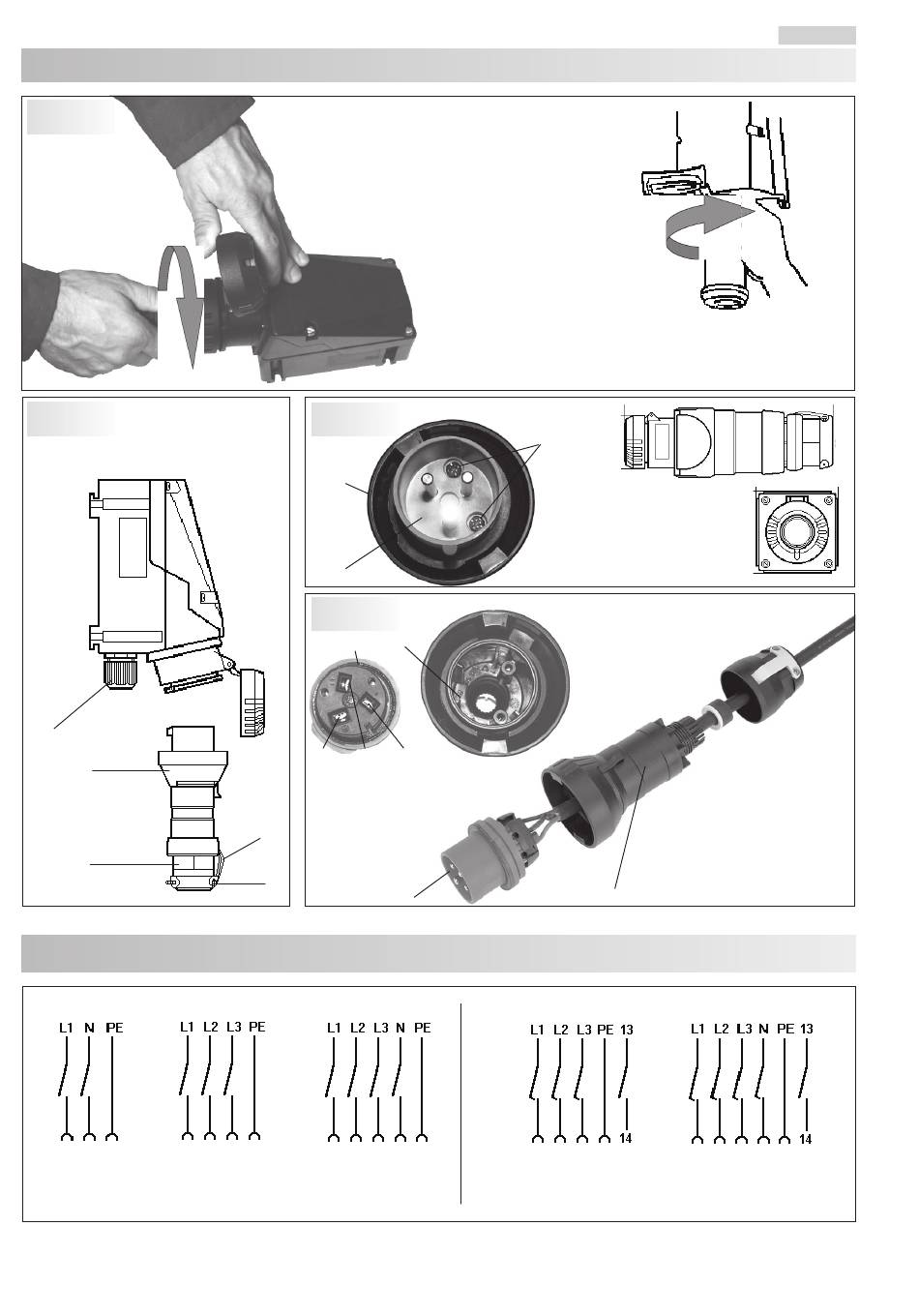 L1 N PE

L1 L2 L3 PE

L1 L2 L3 N PE

L1 L2 L3 PE 13

14

L1 L2 L3 N PE 13

14