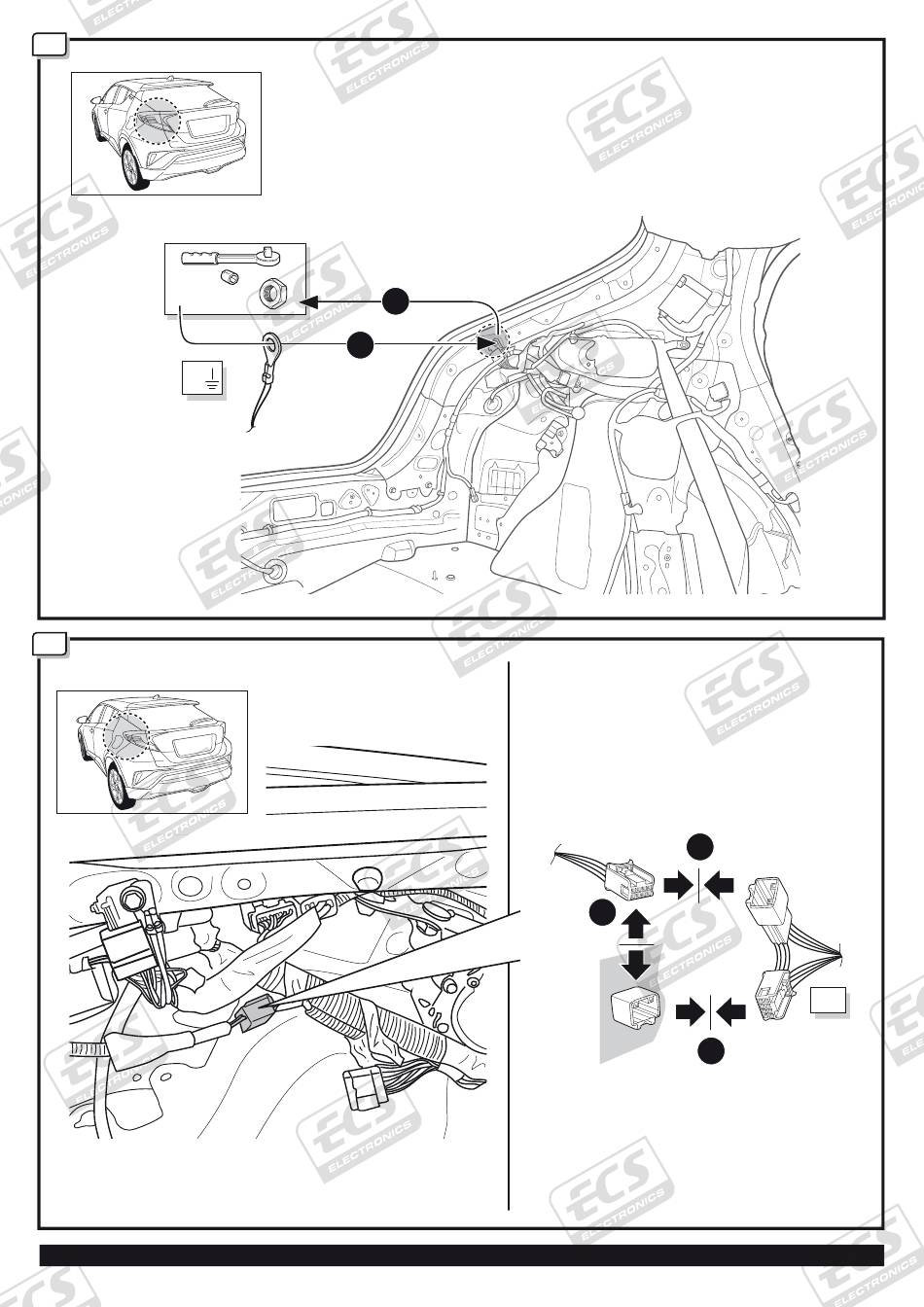 ECS ELECTRONICS