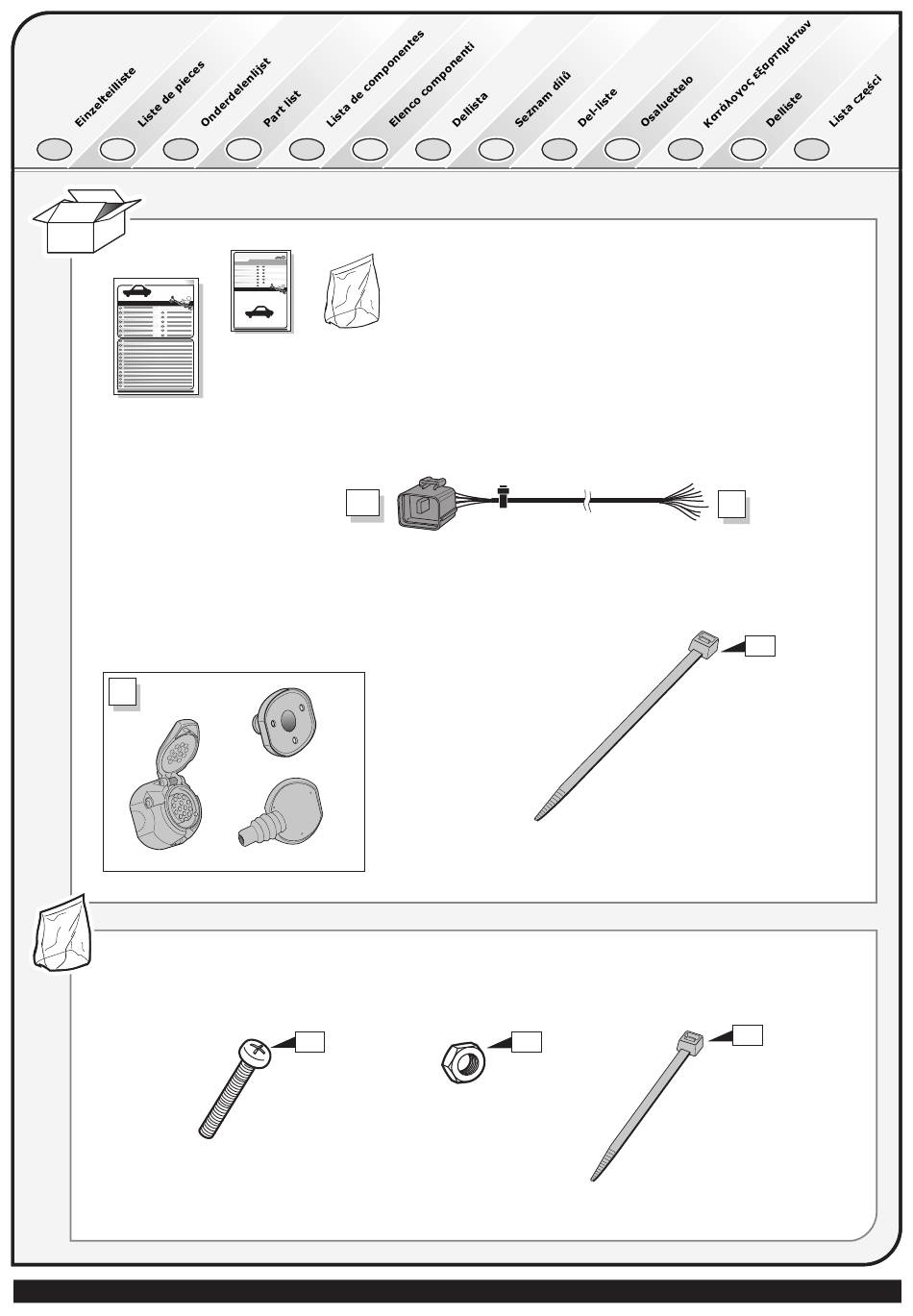 Einzelteilliste
Liste de pieces
Onderdelenlijst
Part list
Lista de componentes
Elenco componenti
Dellista
Seznam dílů
Del-liste
Osaluettelo
Κατάλογος εξαρτημάτων
Delliste
Lista części