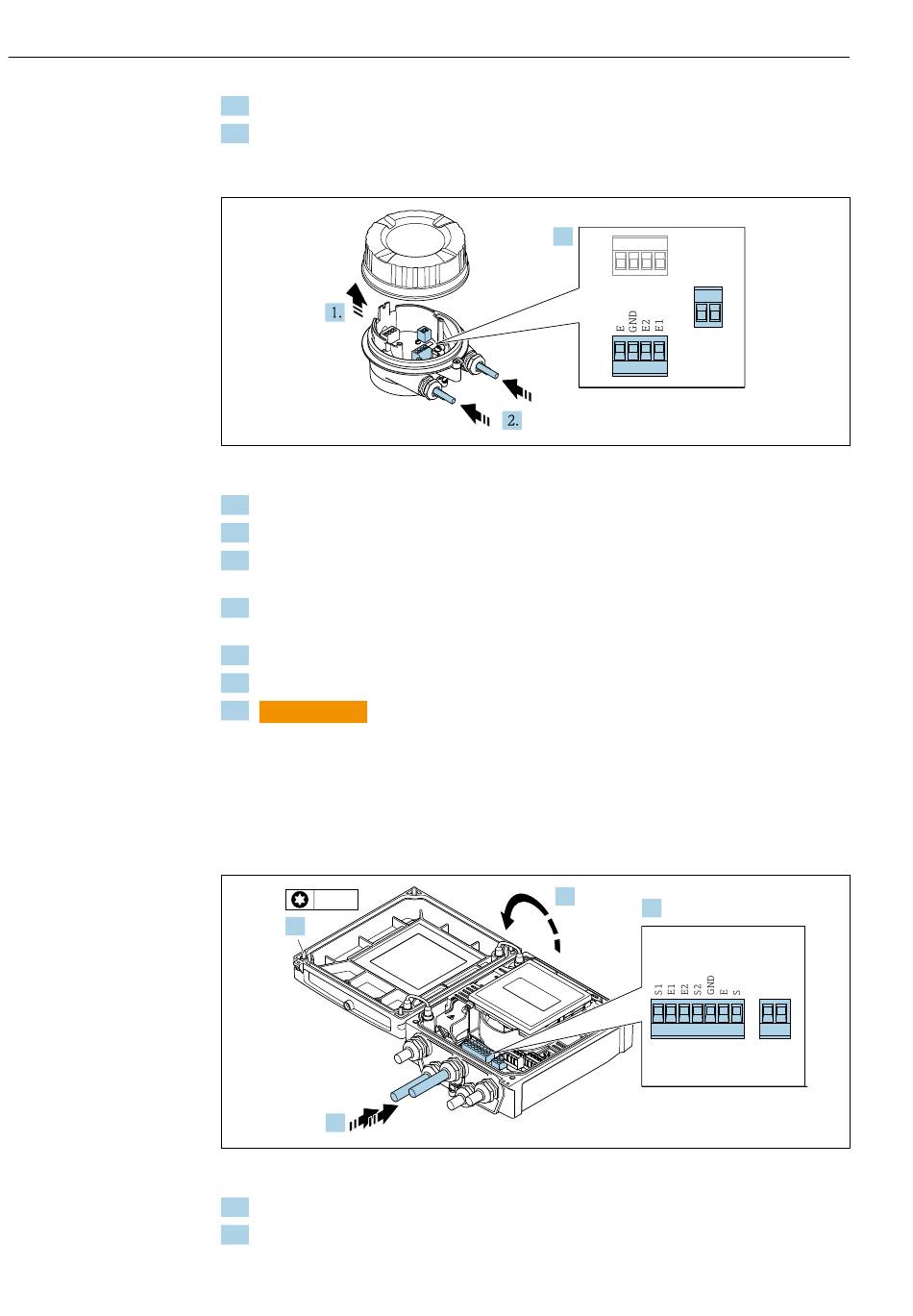 1.

E
GND
E2
E1

2.

S1
E1
E2
S2
GND
E
S