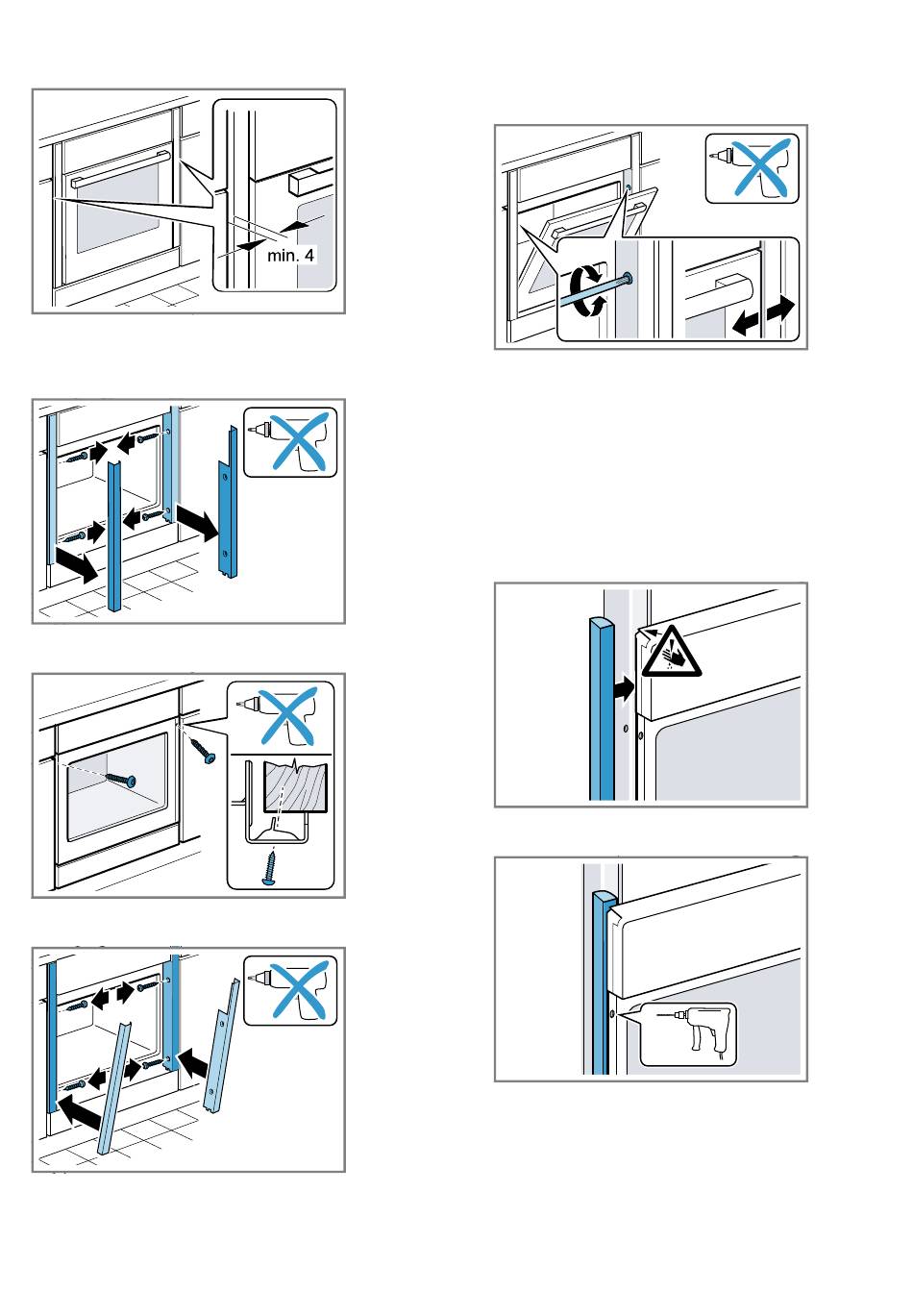 min. 4