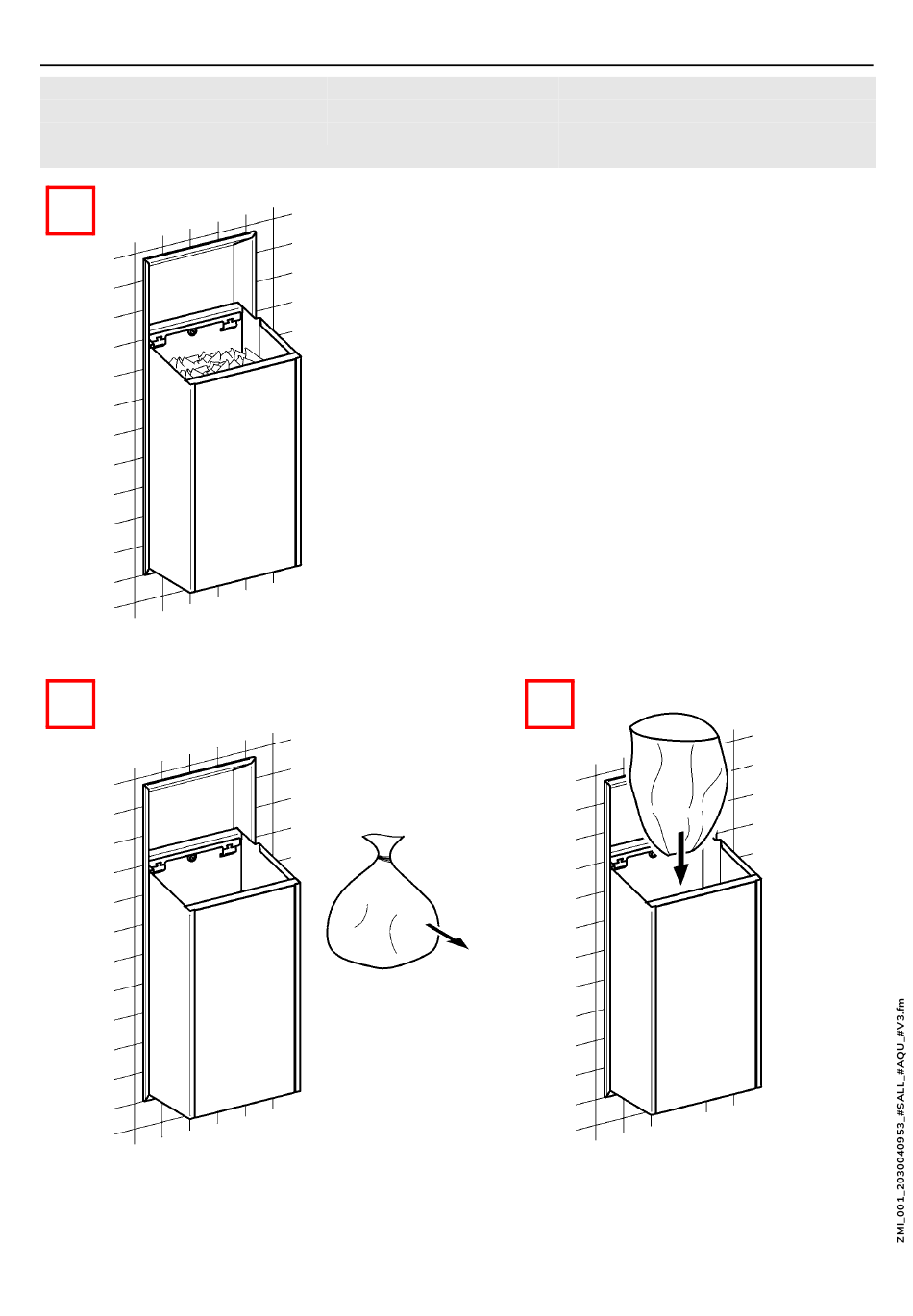 ZMI_001_2030040953_#SALL_#AQU_#V3.fm