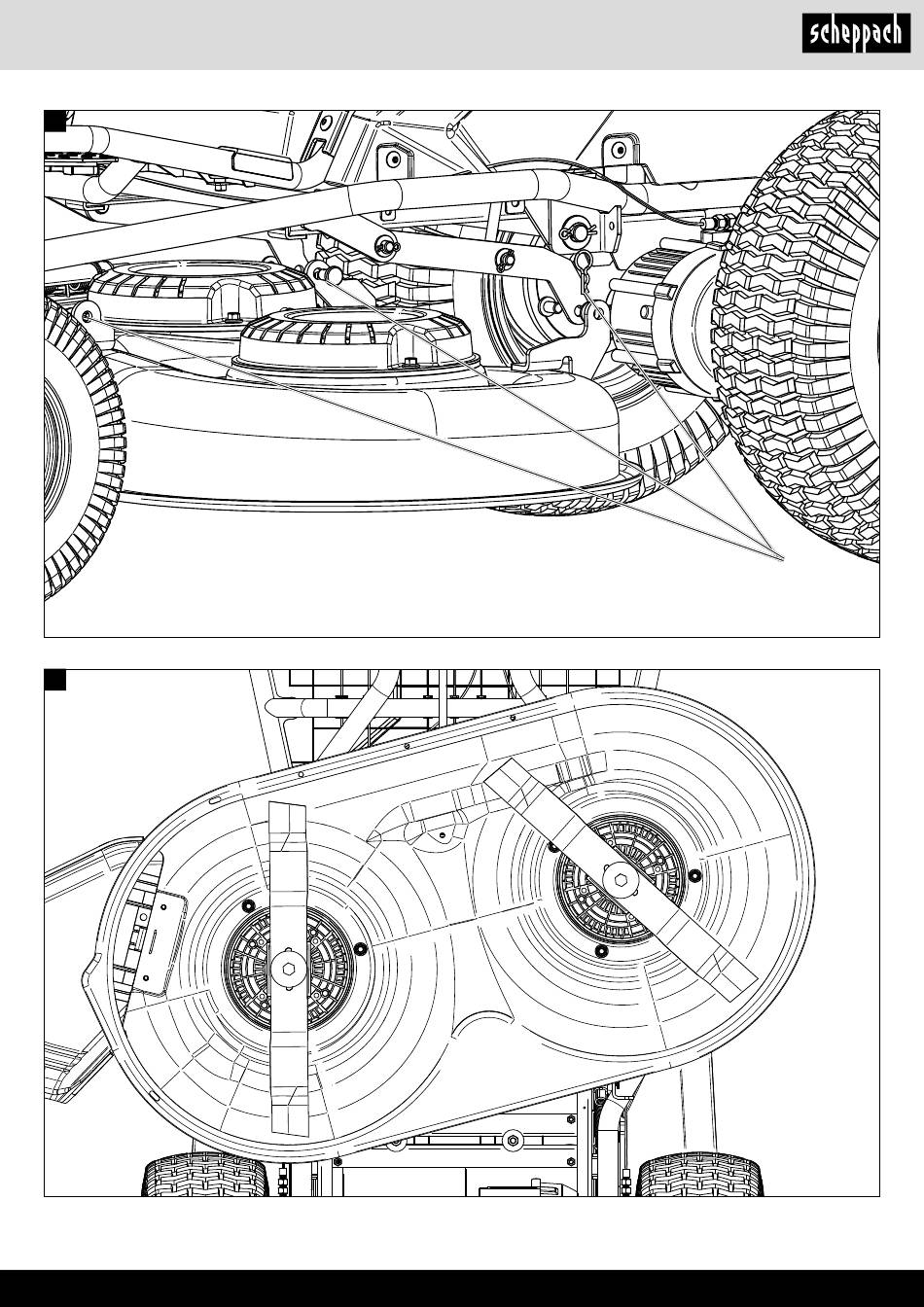 scheppach