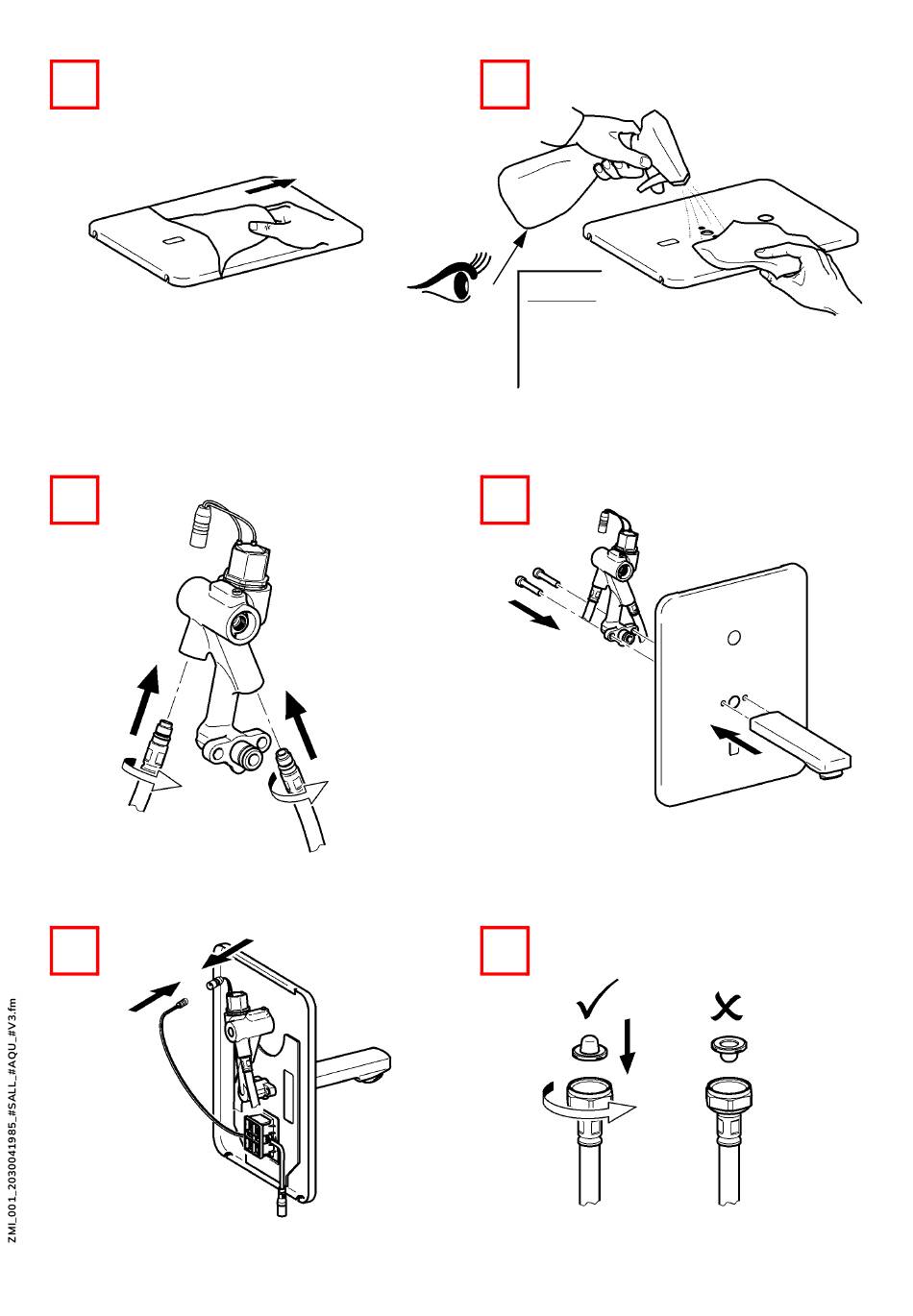 ZMI_001_2030041985_#SALL_#AQU_#V3.fm