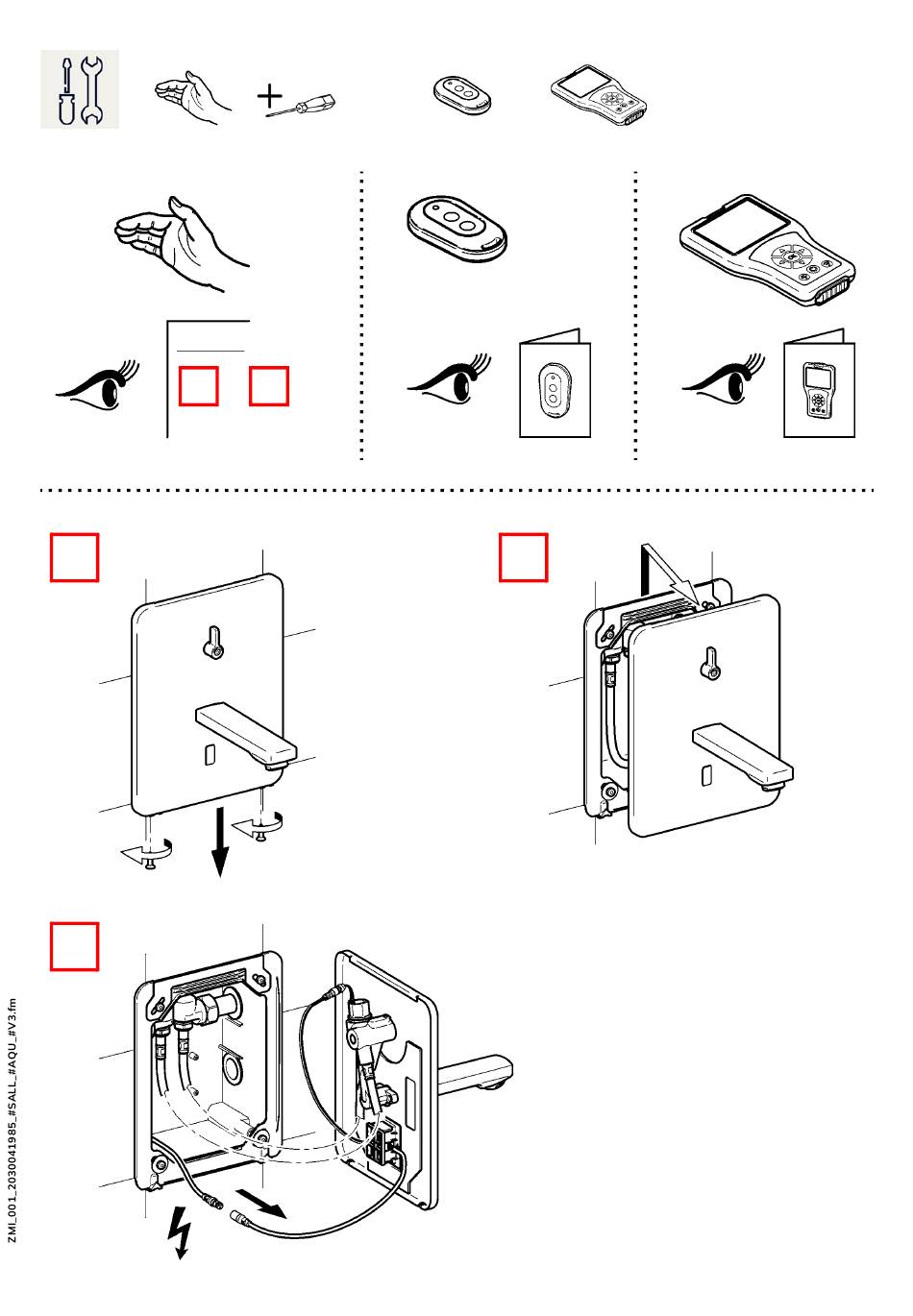 ZMI_001_2030041985_#SALL_#AQU_#V3.fm