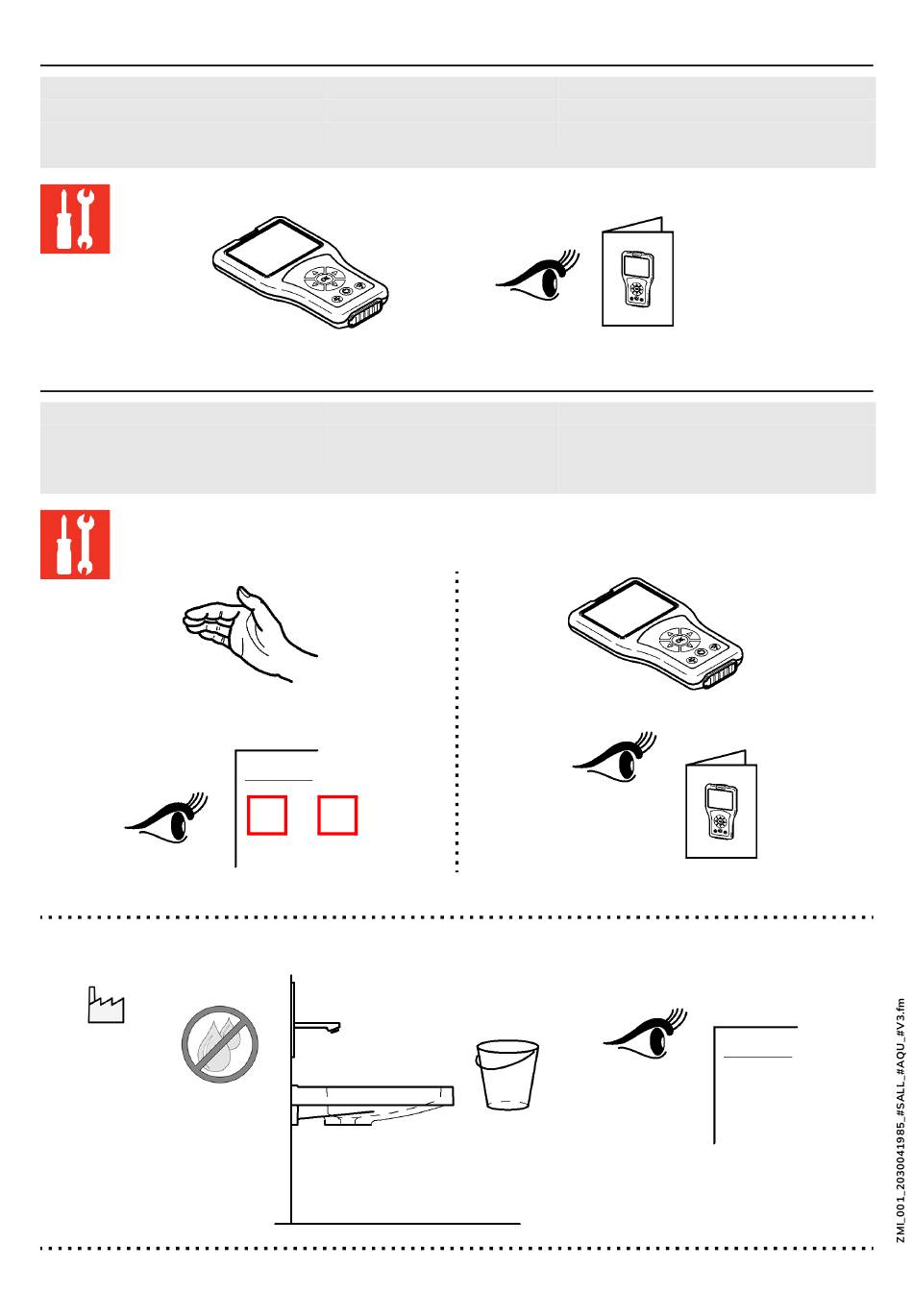 ZMI_001_2030041985_#SALL_#AQU_#V3.fm