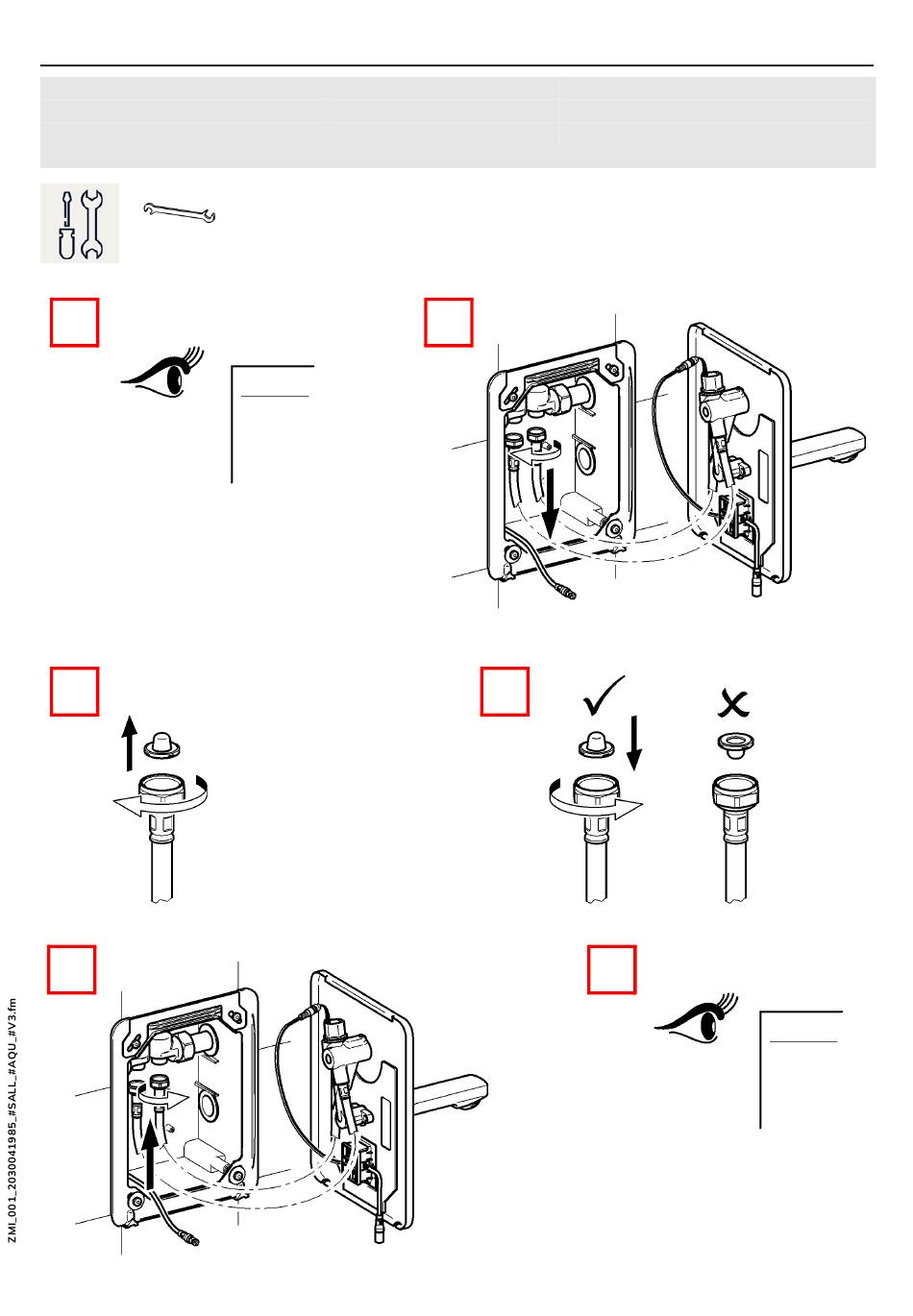 ZMI_001_2030041985_#SALL_#AQU_#V3.fm