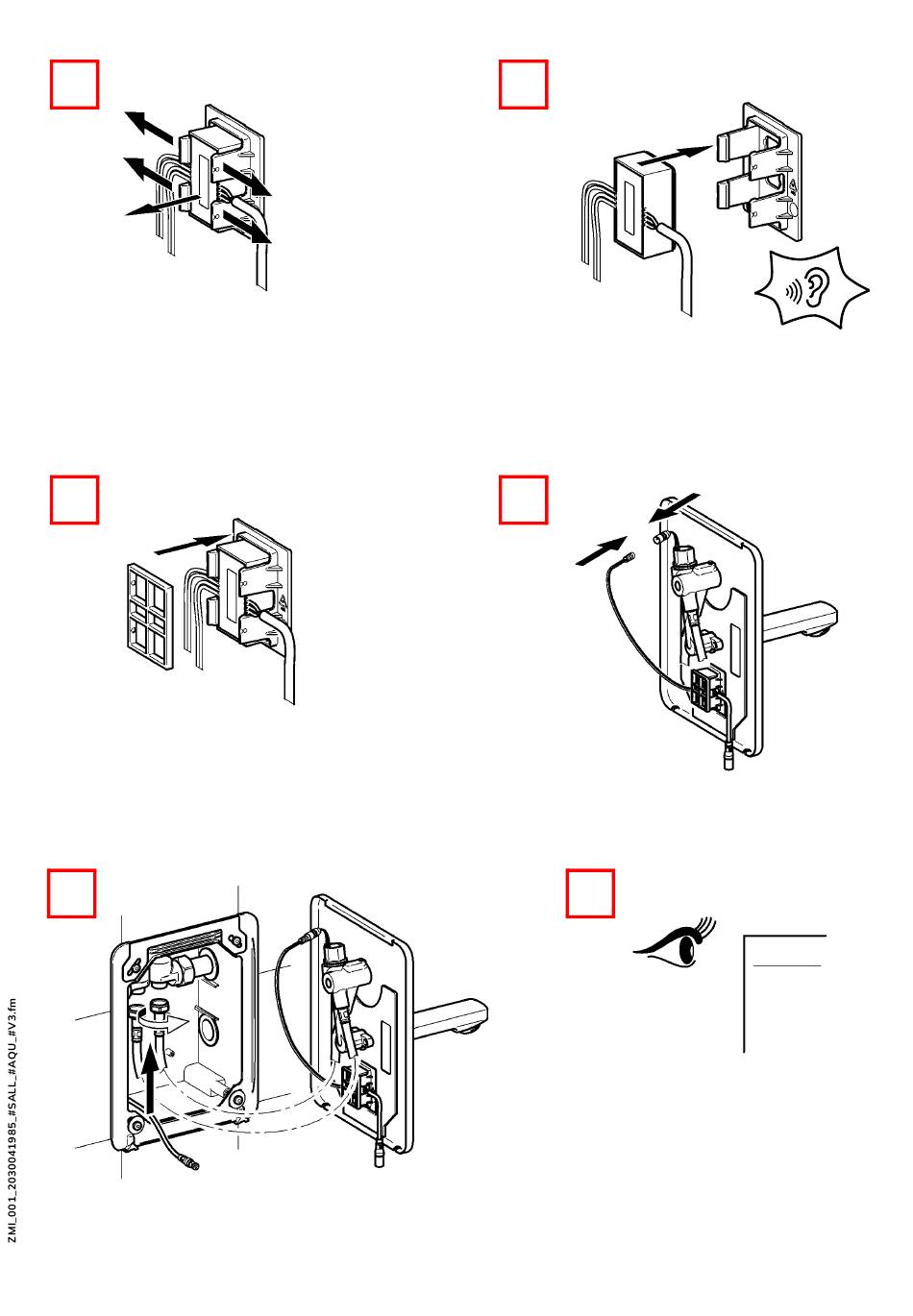 ZMI_001_2030041985_#SALL_#AQU_#V3.fm