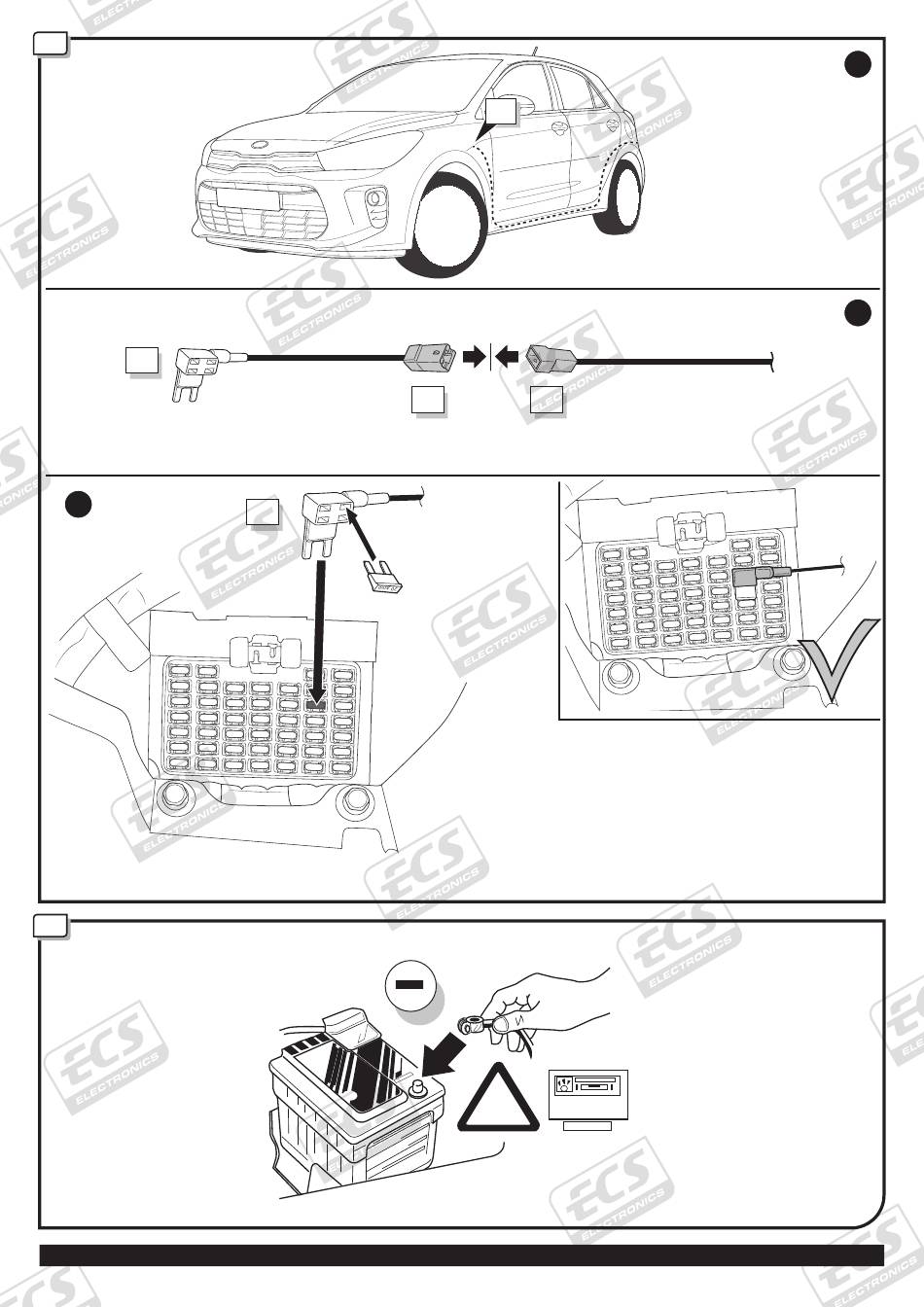 ECS ELECTRONICS