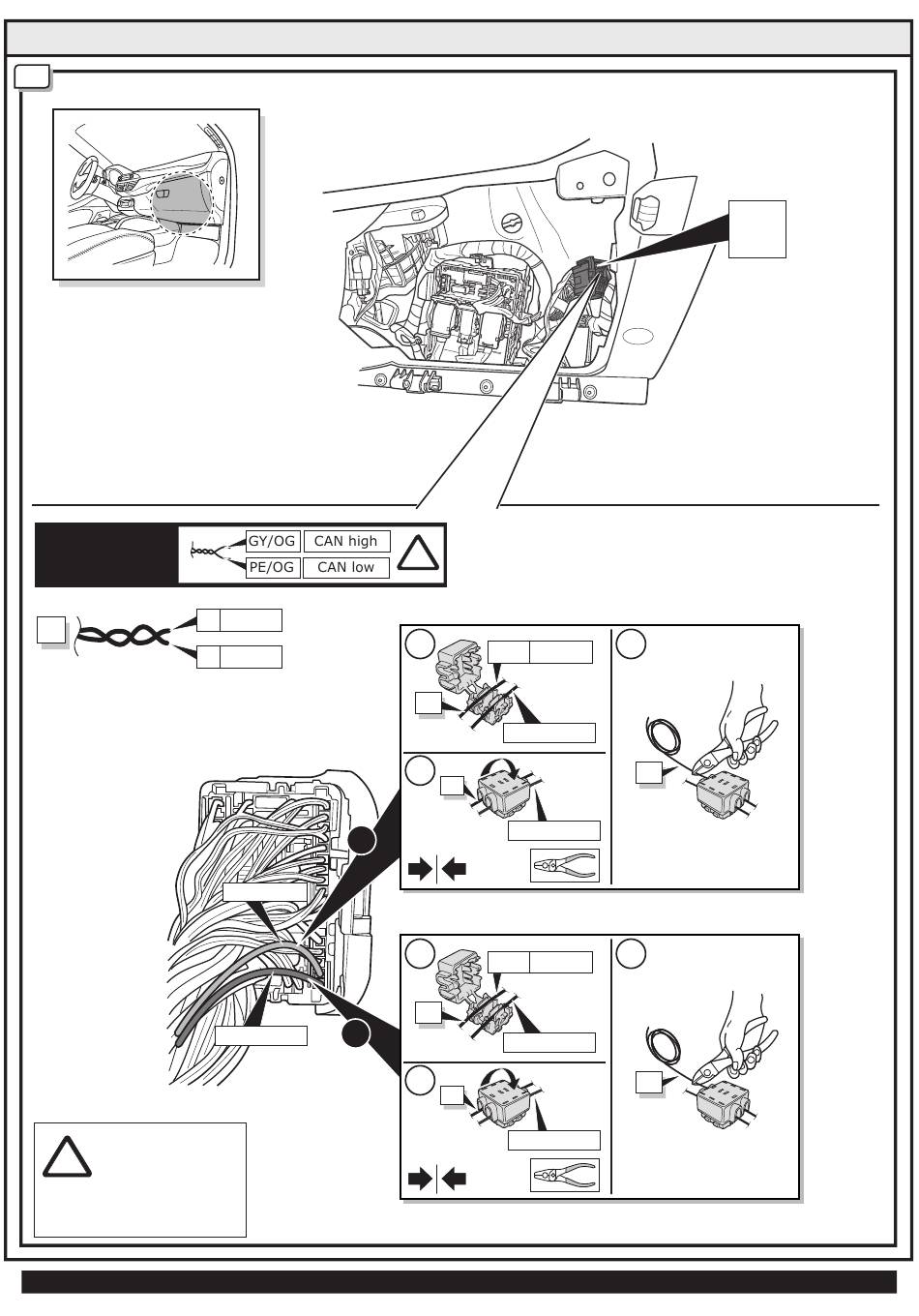 GY/OG CAN high
PE/OG CAN low