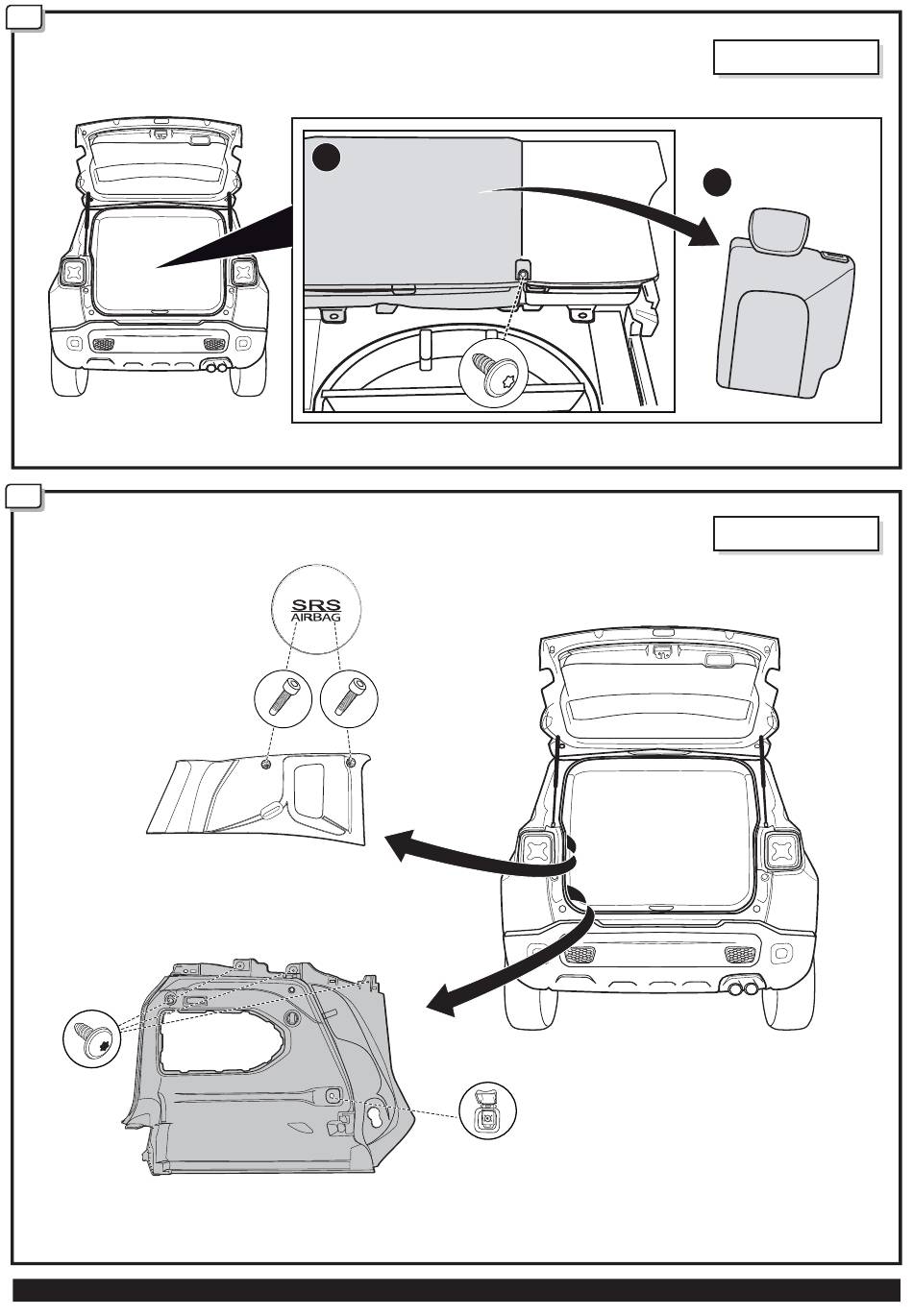 SRS
AIRBAG