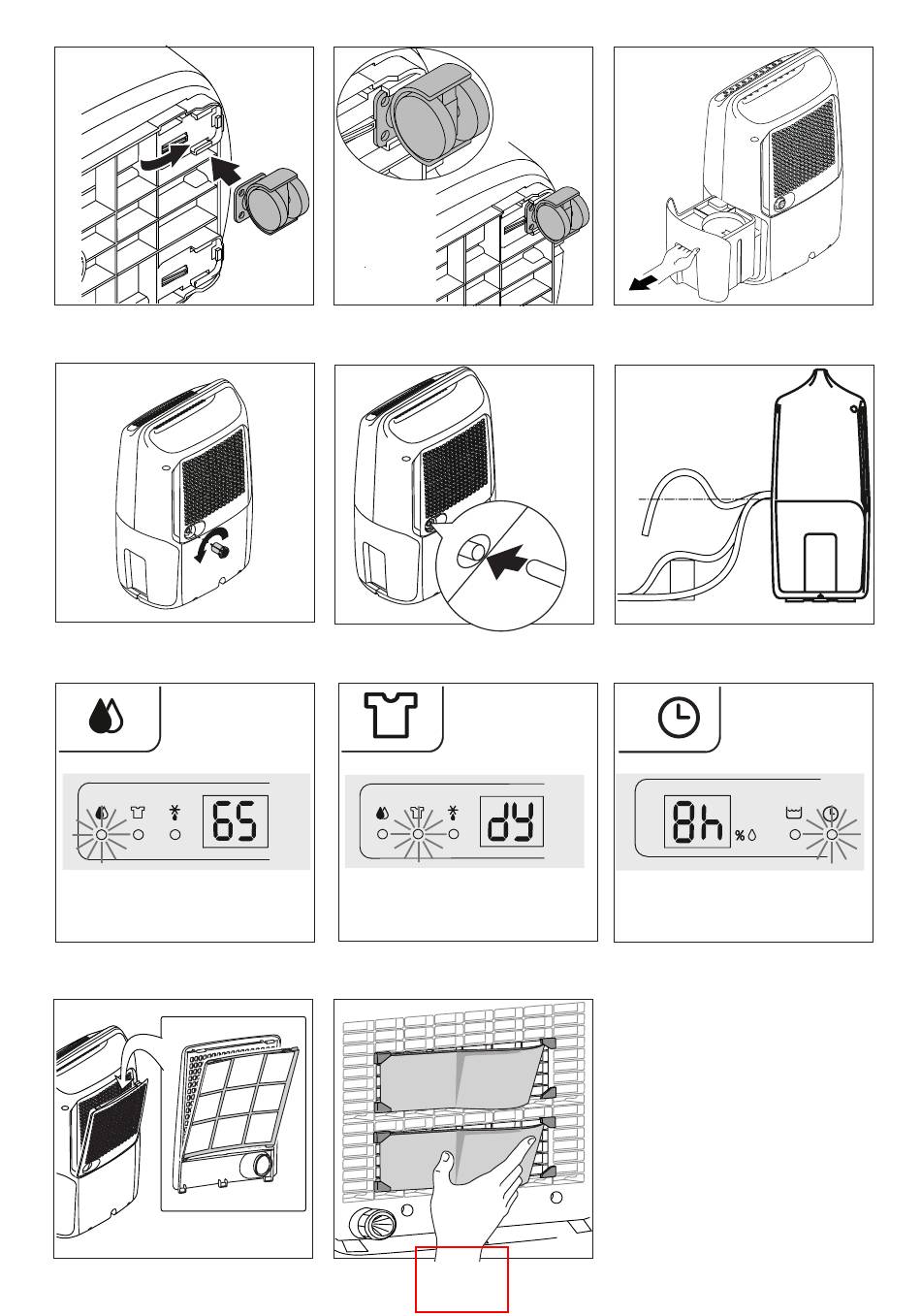 65

dY

8h %