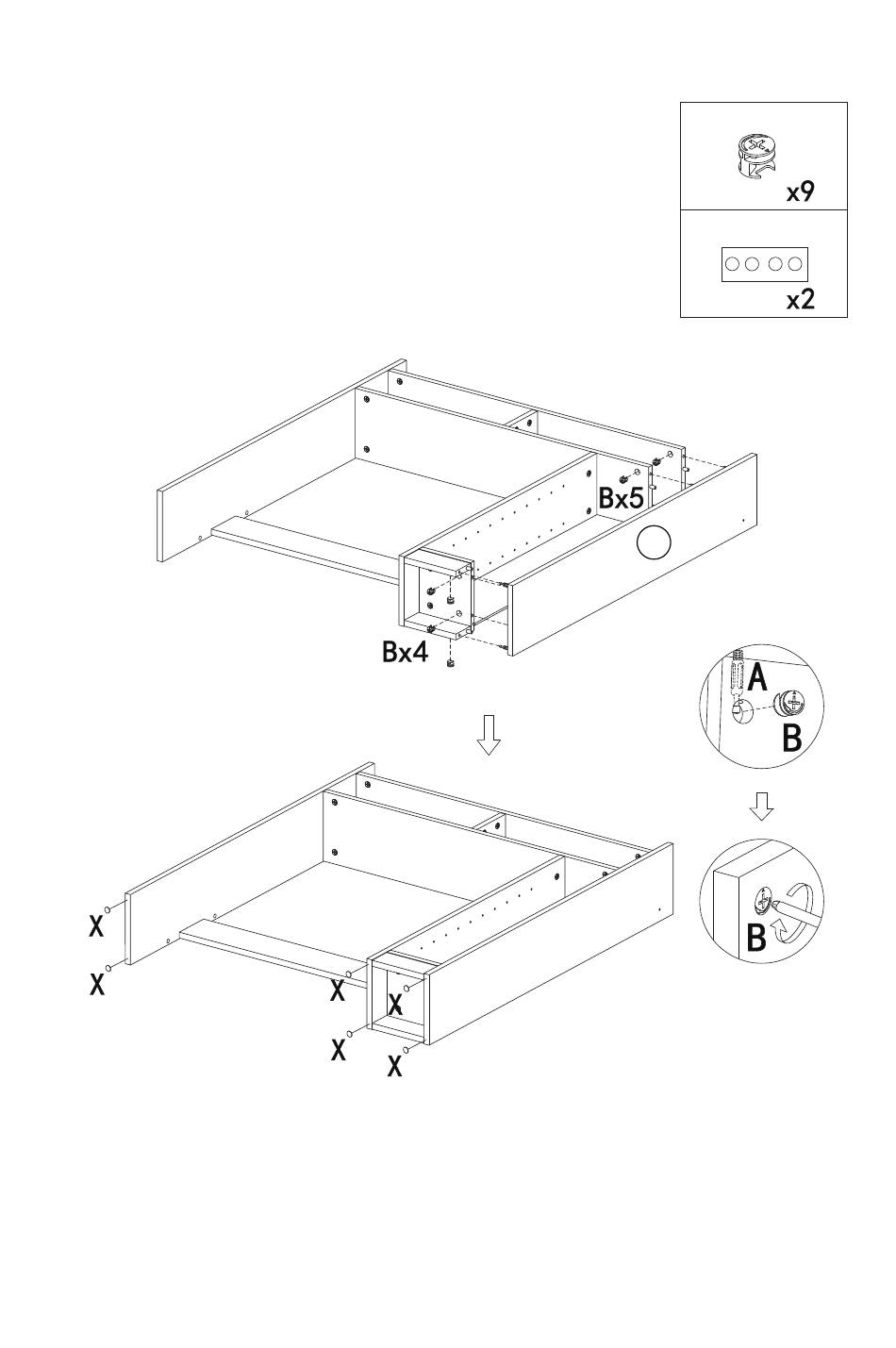 x9

x2

Bx5

Bx4

A

B

B

X

X

X

X

X

X