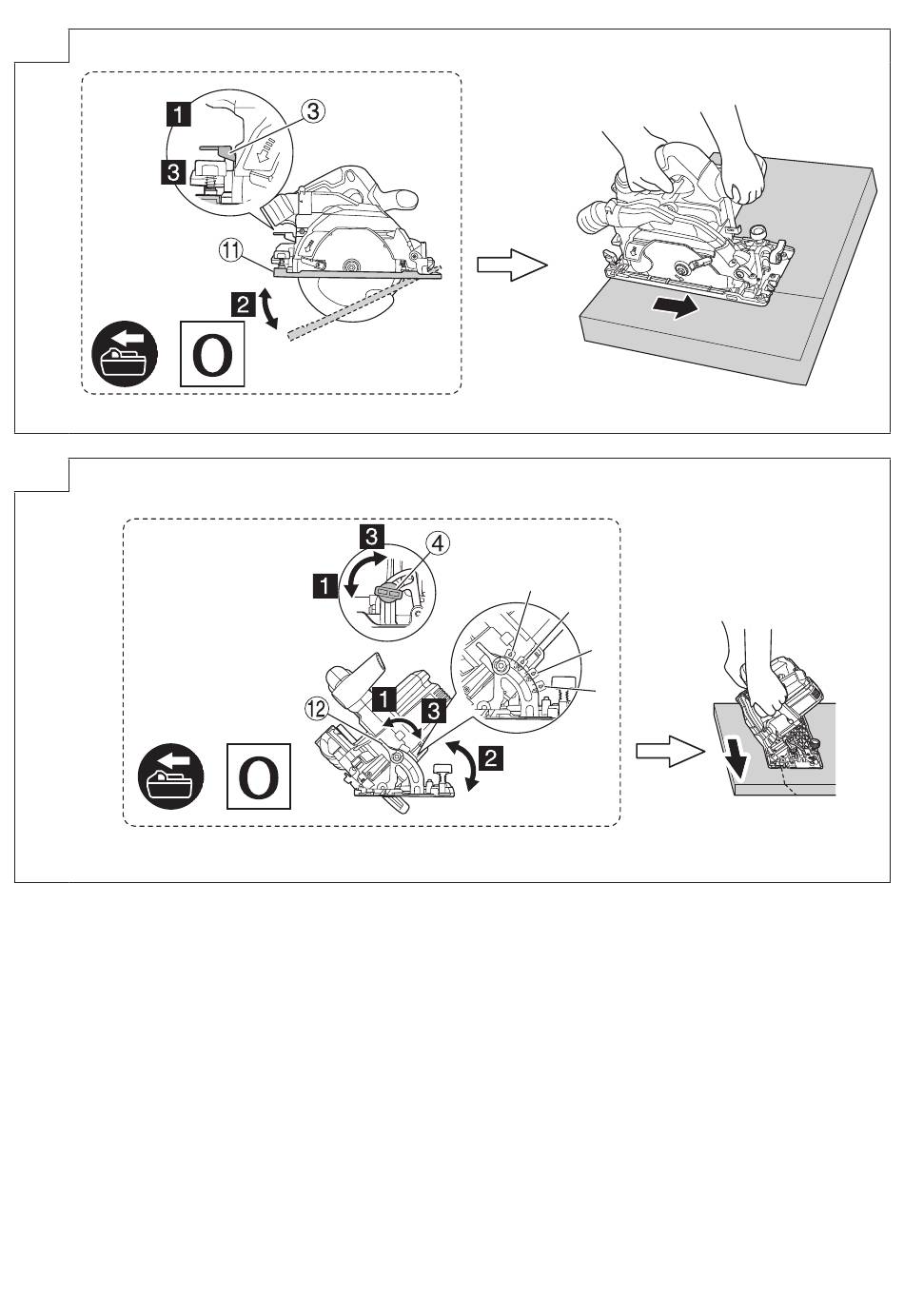 1
3
3
11
2
O

3
4
1
12
1
3
2
O