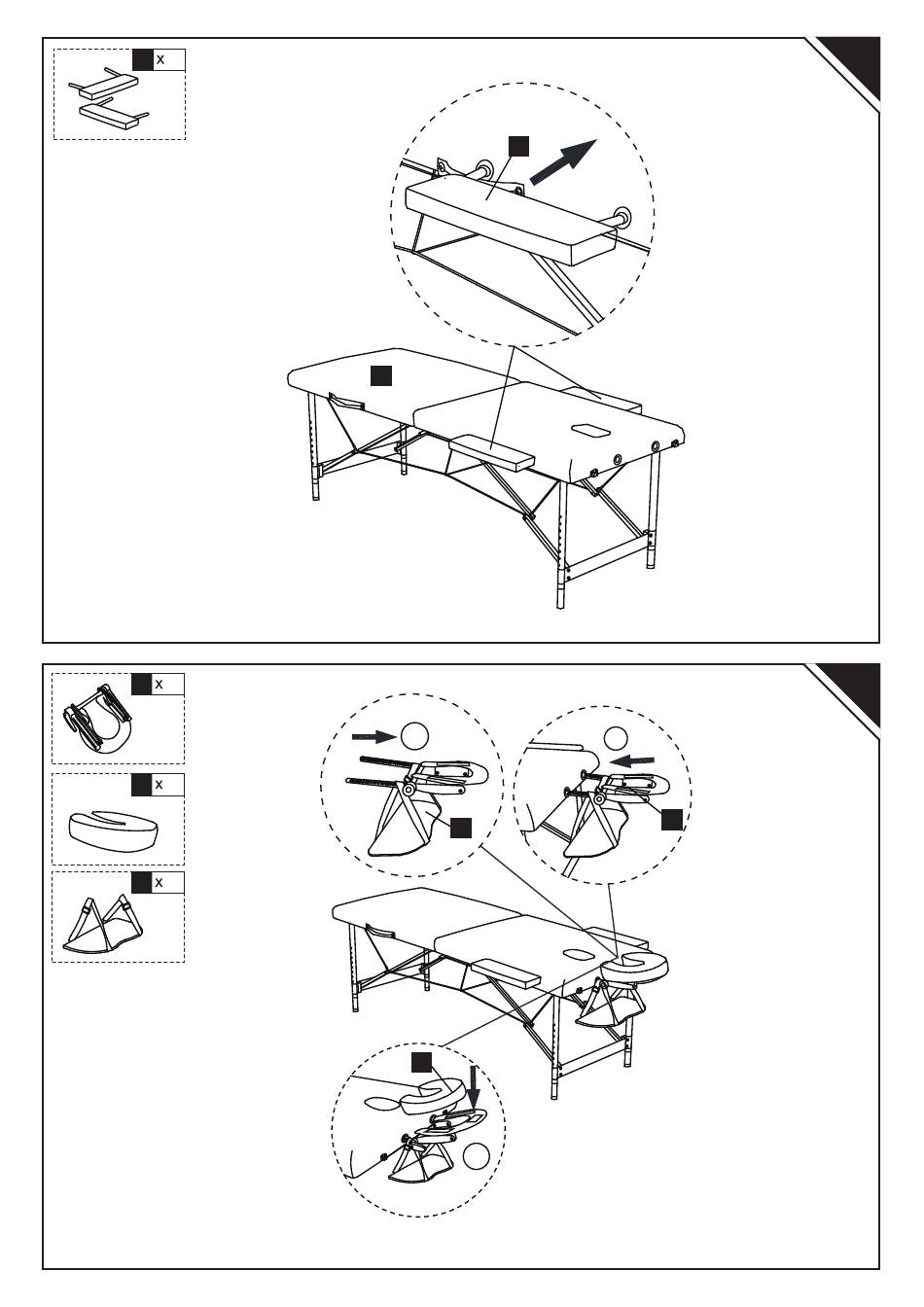 x

x

x

x