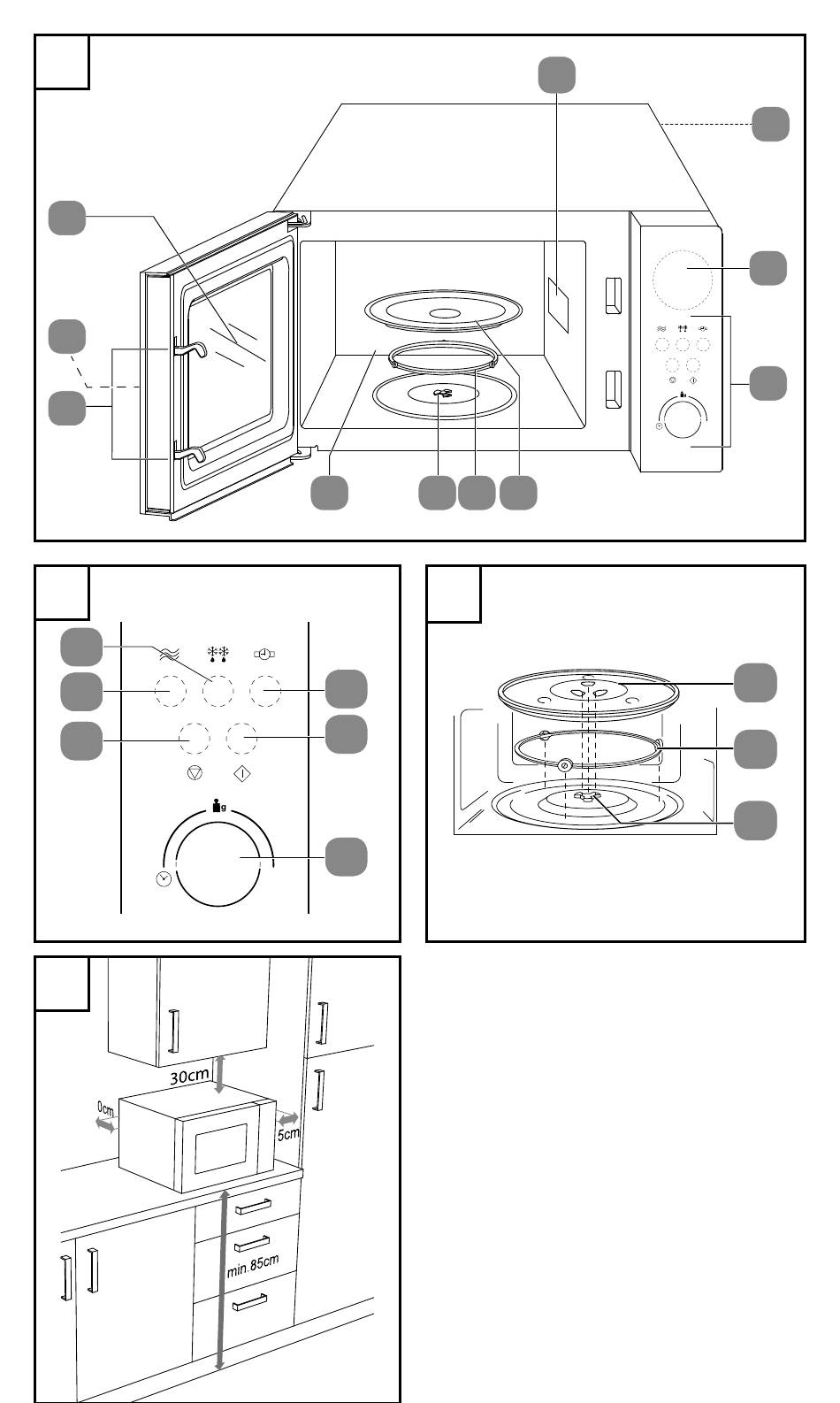 g

30cm

0cm

5cm

min.85cm