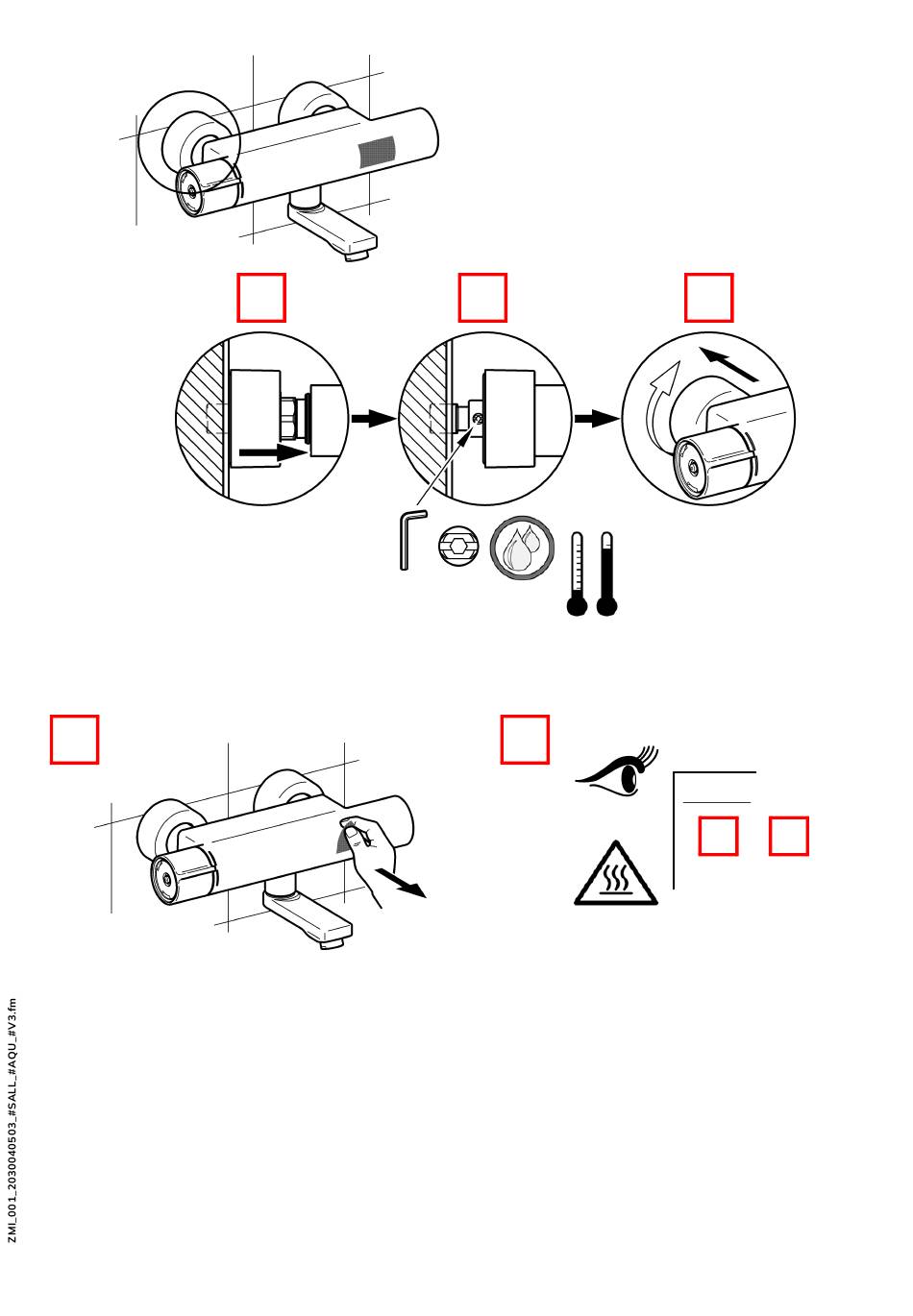 ZMI_001_2030040503_#SALL_#AQU_#V3.fm