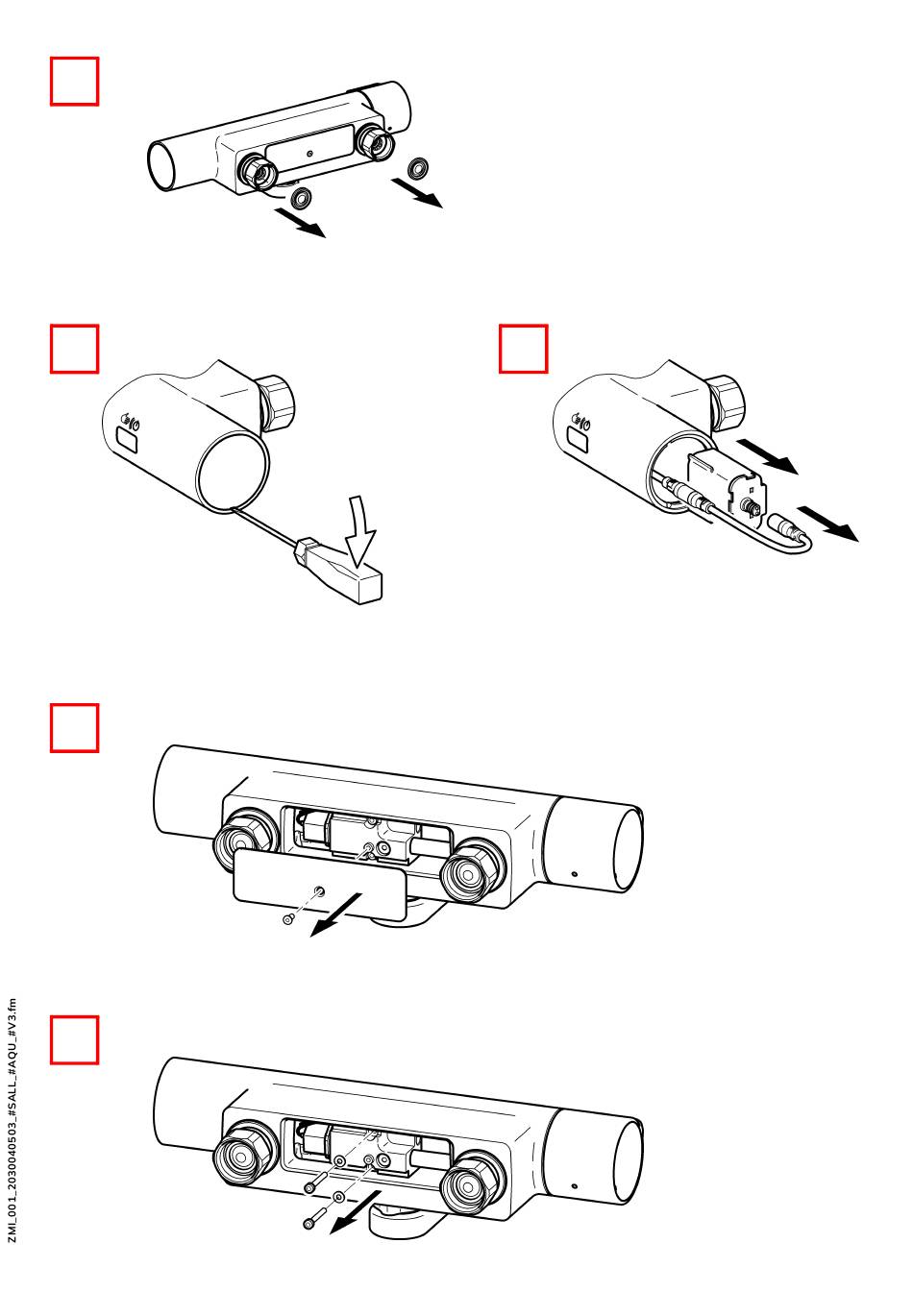 ZMI_001_2030040503_#SALL_#AQU_#V3.fm