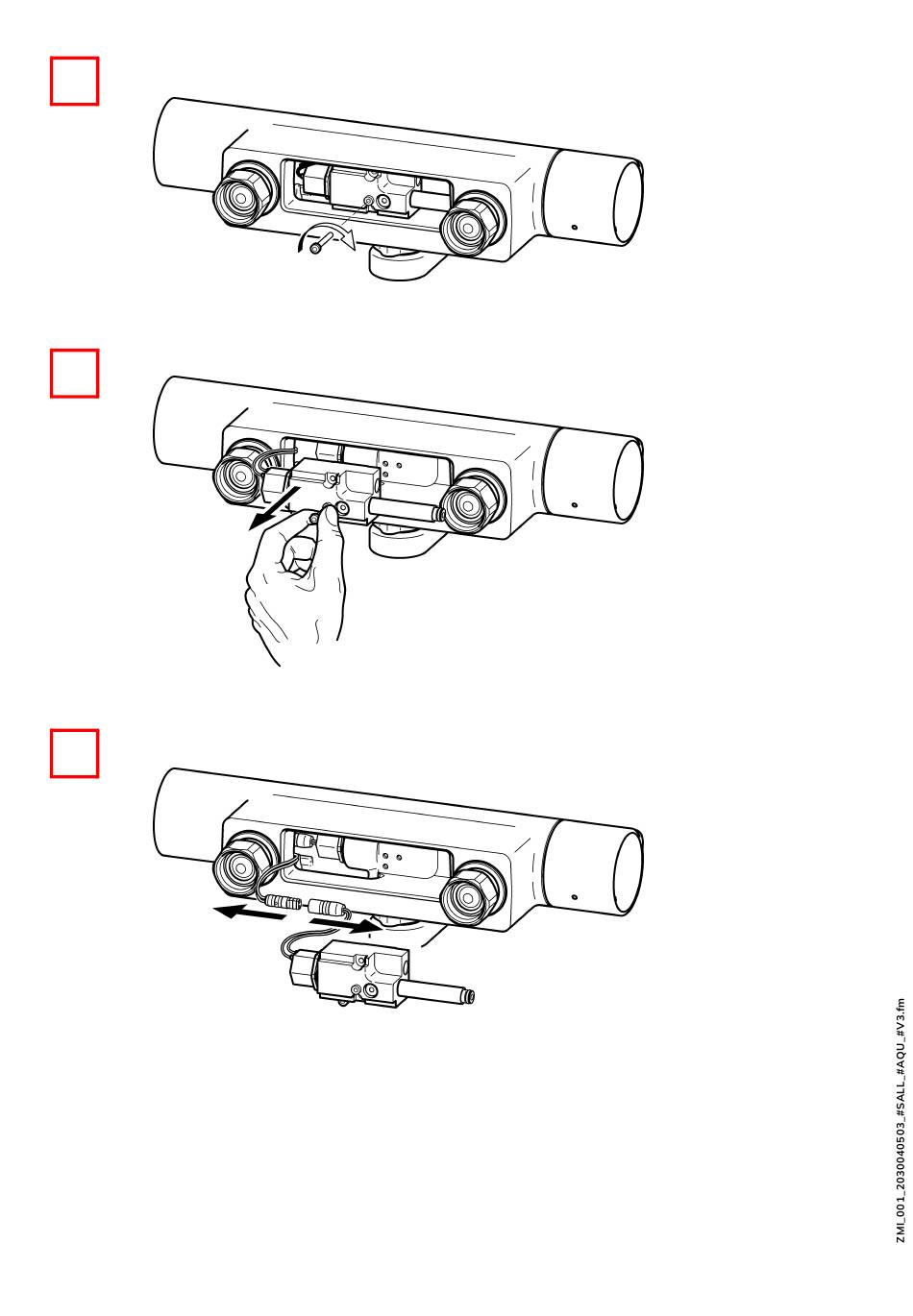 ZMI_001_2030040503_#SALL_#AQU_#V3.fm