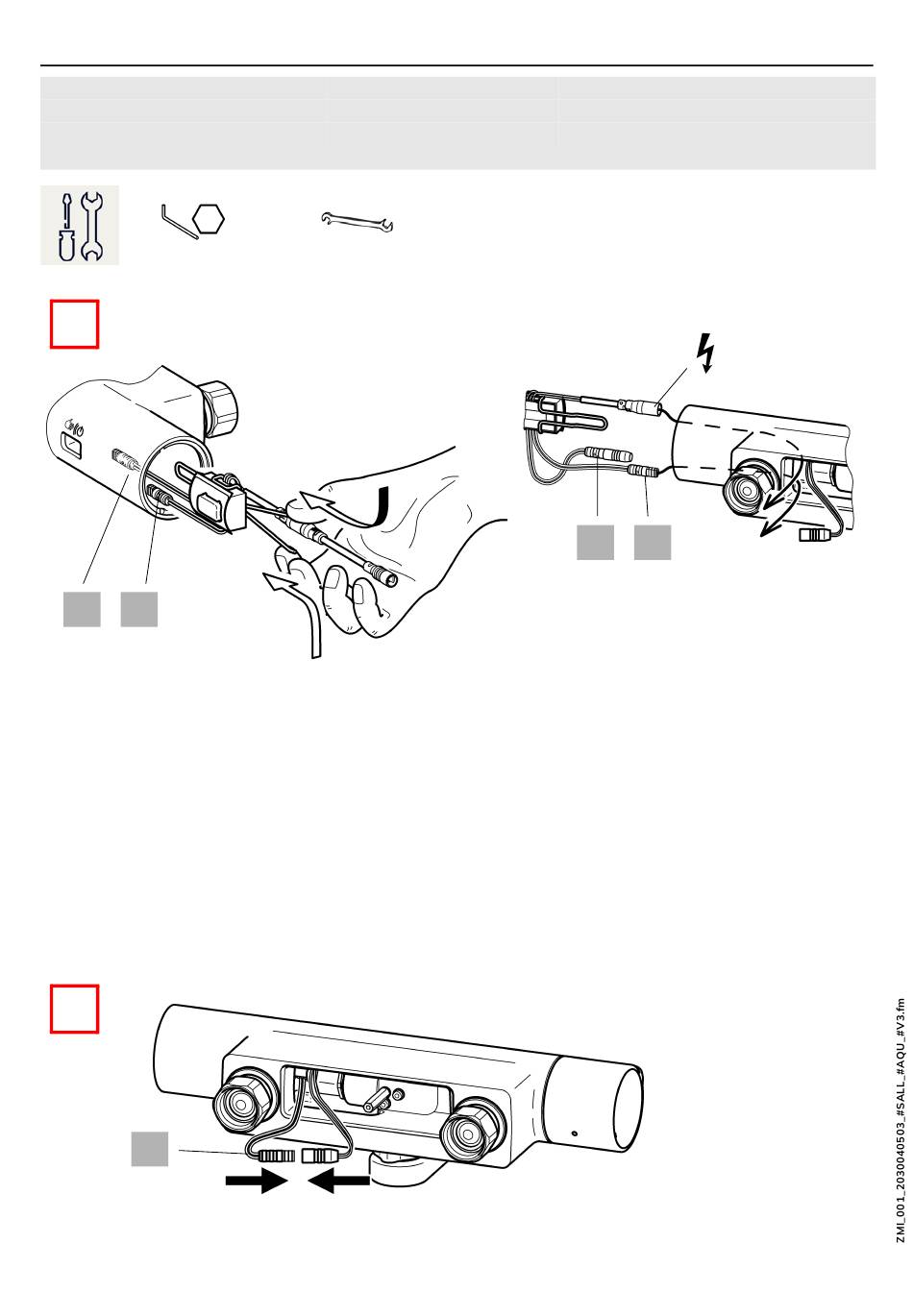 ZMI_001_2030040503_#SALL_#AQU_#V3.fm