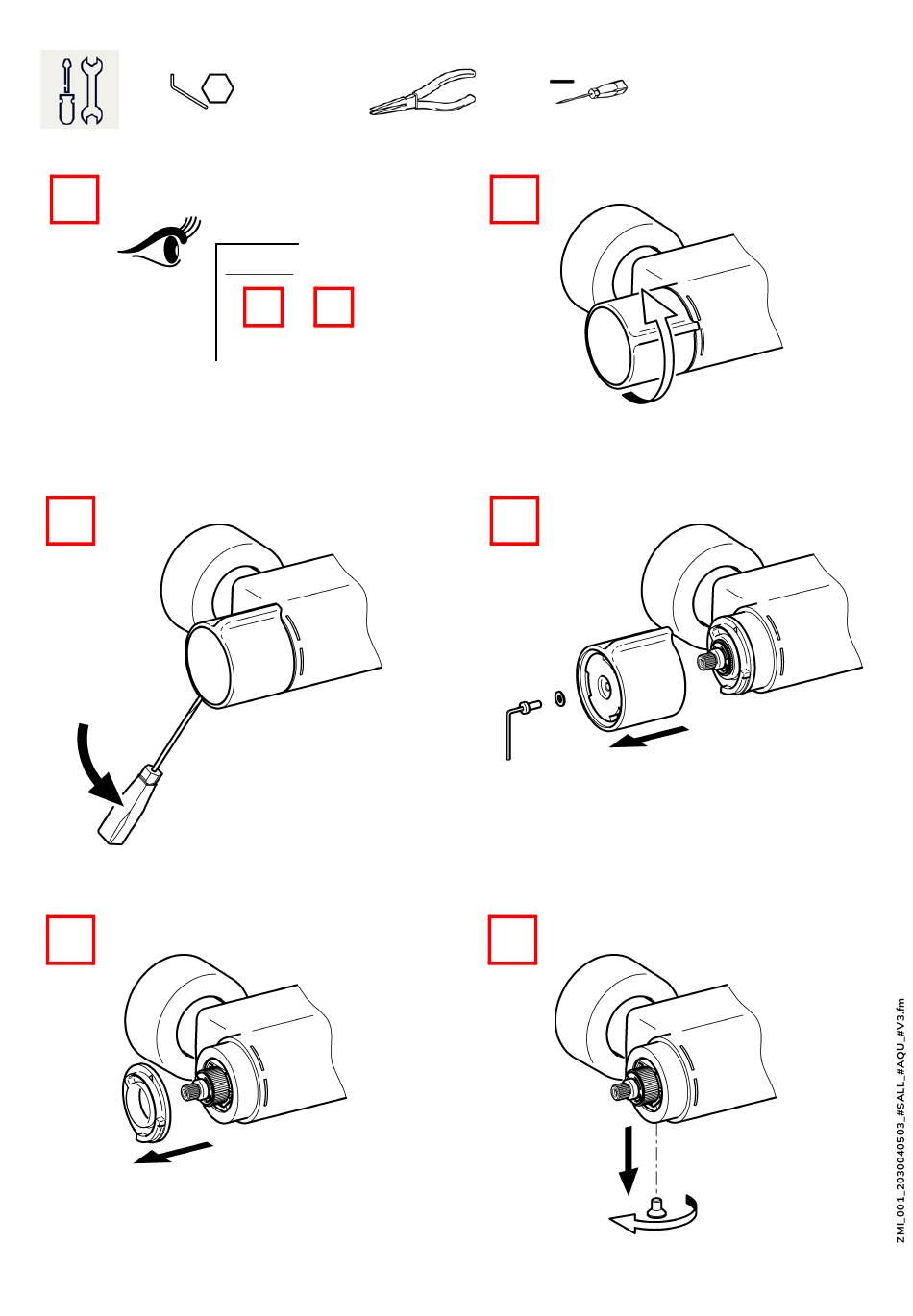 ZMI_001_2030040503_#SALL_#AQU_#V3.fm