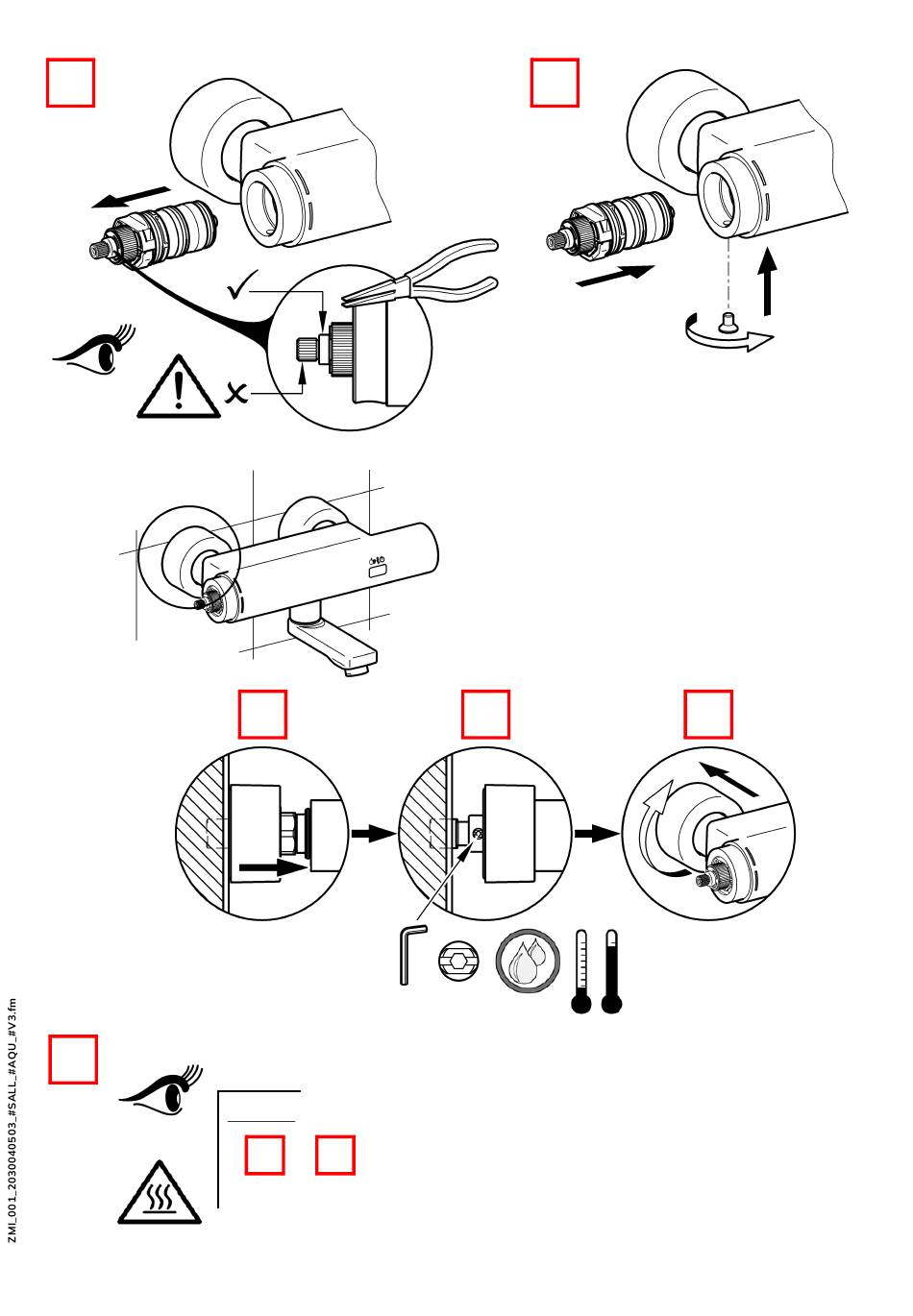 ZMI_001_2030040503_#SALL_#AQU_#V3.fm