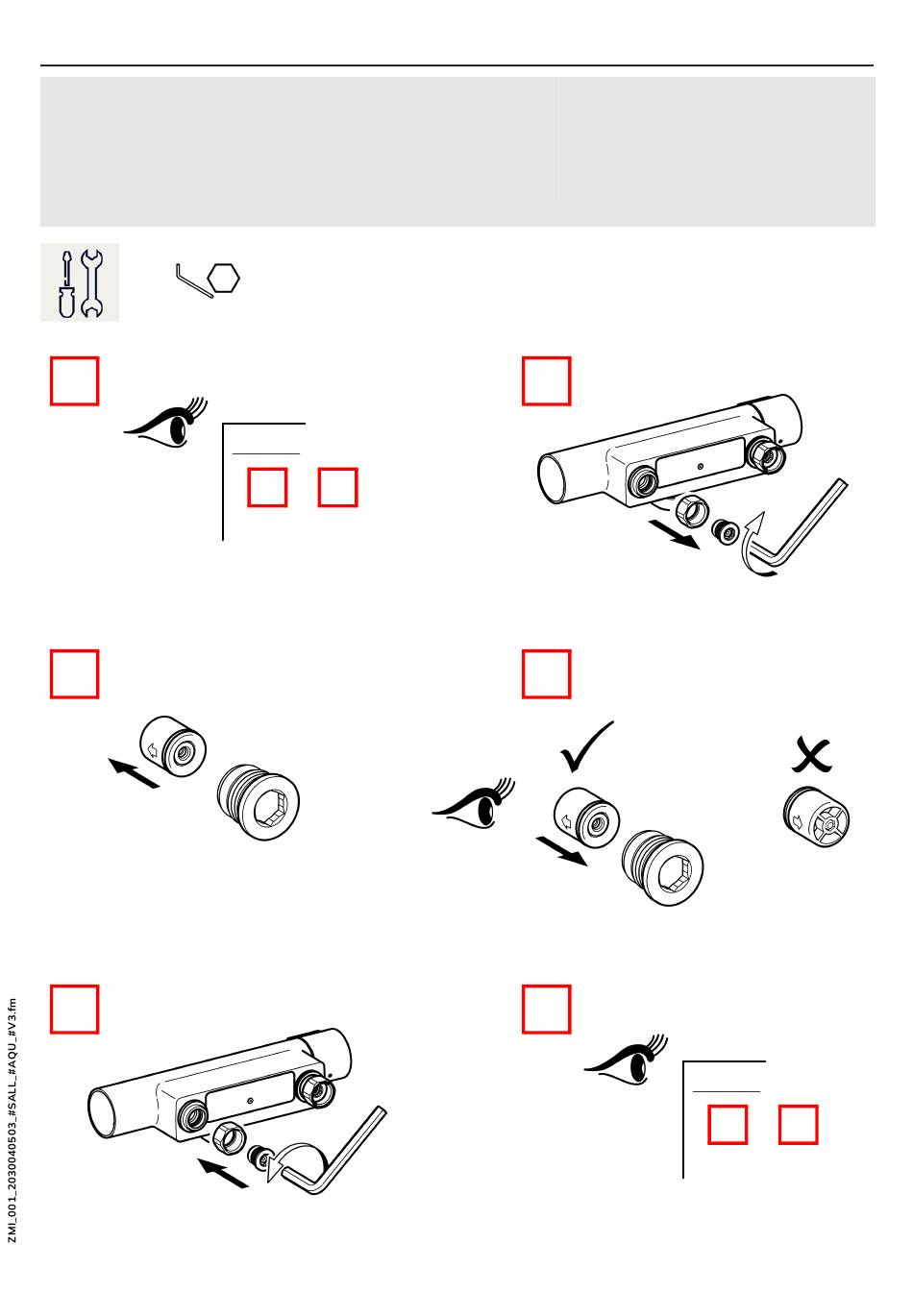 ZMI_001_2030040503_#SALL_#AQU_#V3.fm