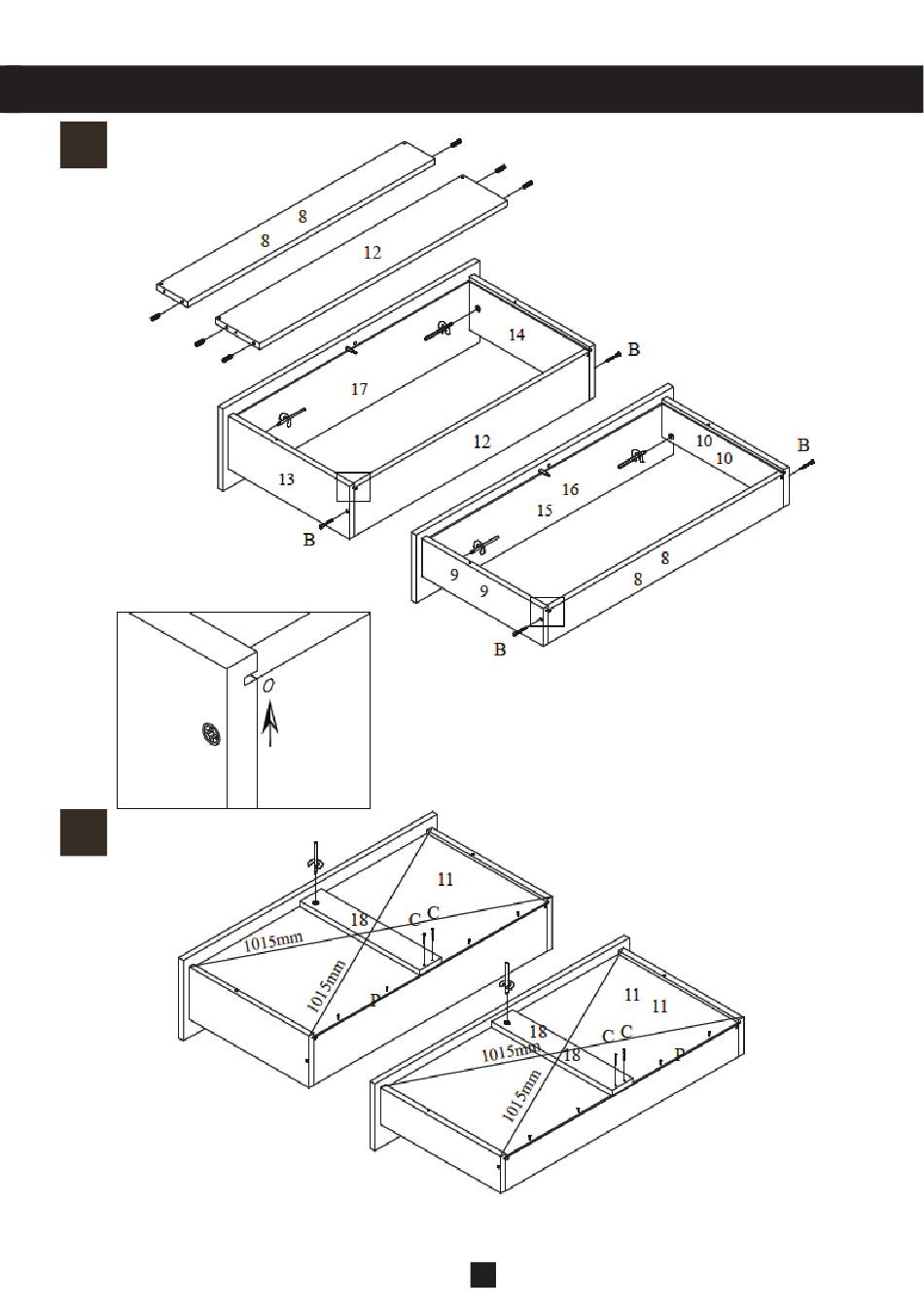 8
8
12
14
B
17
12
13
B
10
10
B
16
15
8
8
9
9
B
11
18
C C
1015mm
1015mm
P
11
11
18
C C
1015mm
18
P
1015mm