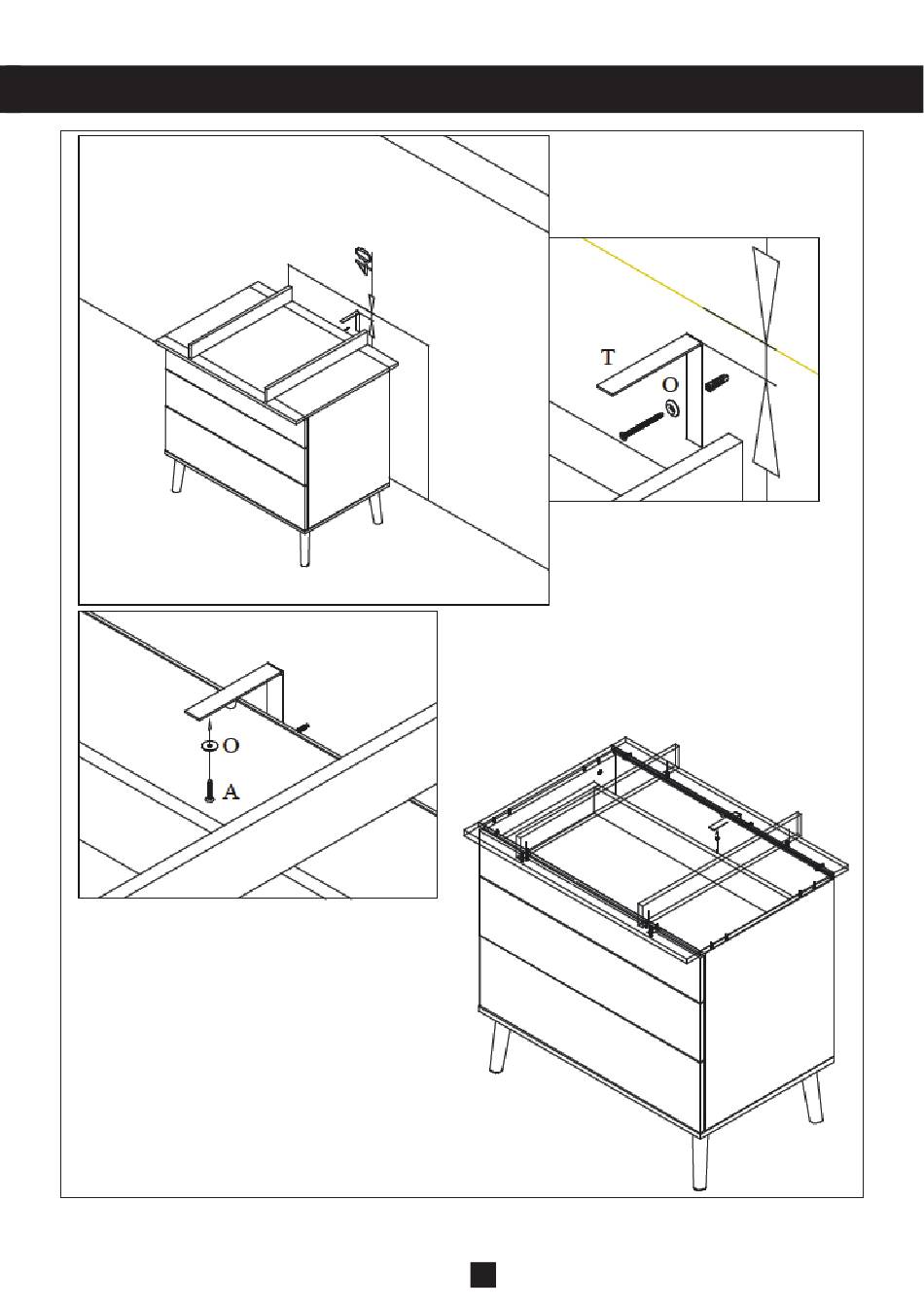 40

T

O

O

A