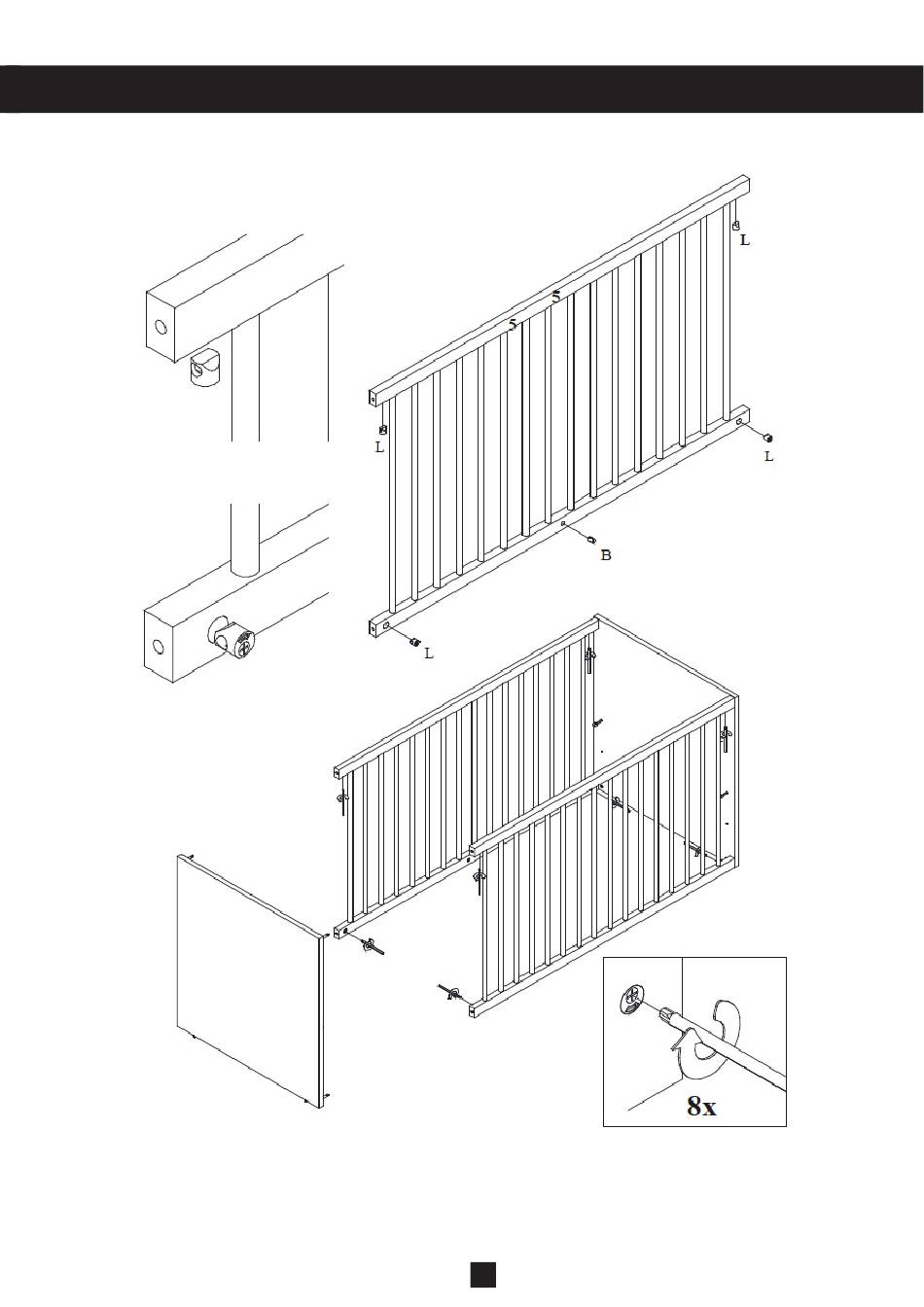 L
5
5
L
L
B
L
8x