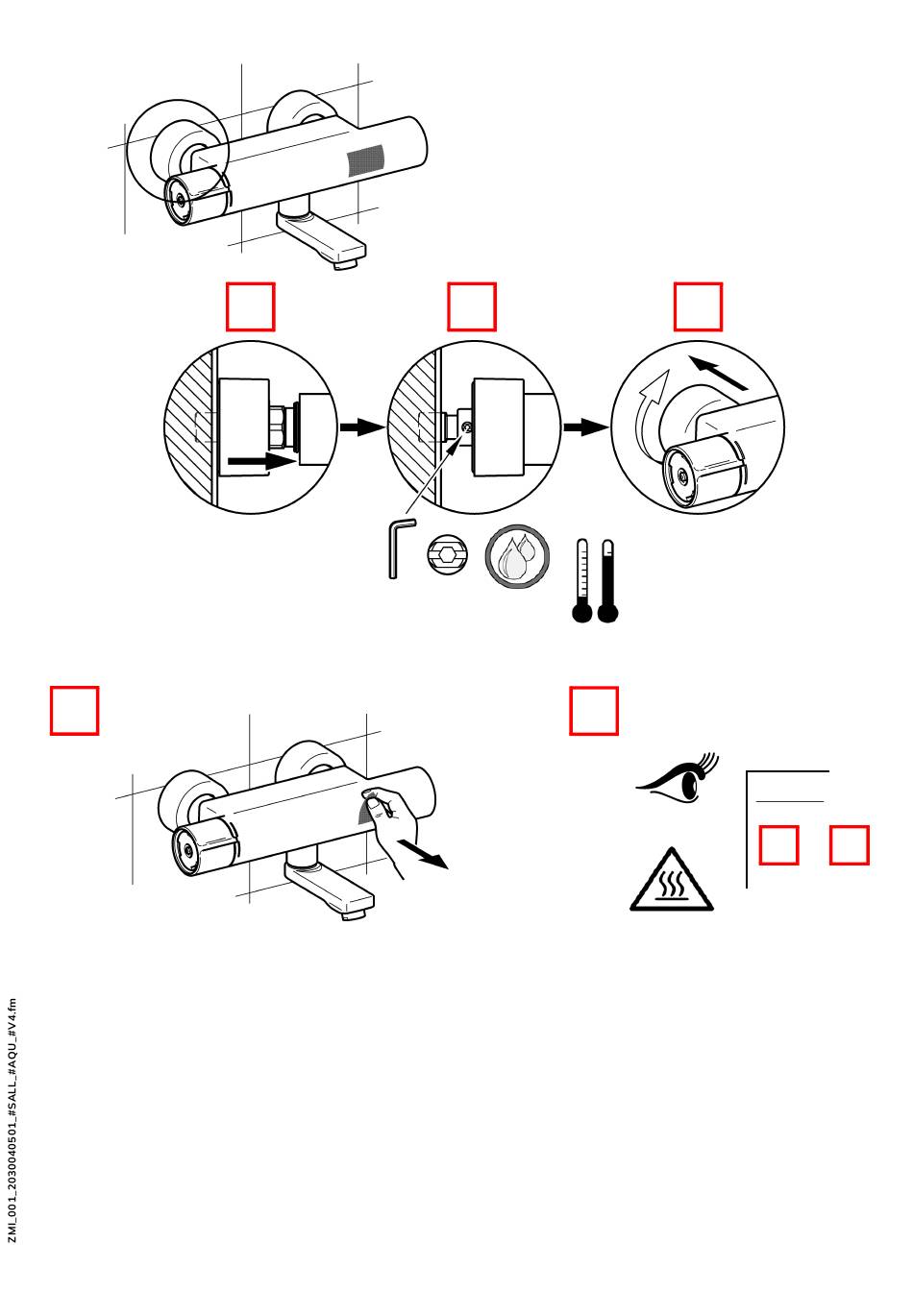 ZMI_001_2030040501_#SALL_#AQU_#V4.fm