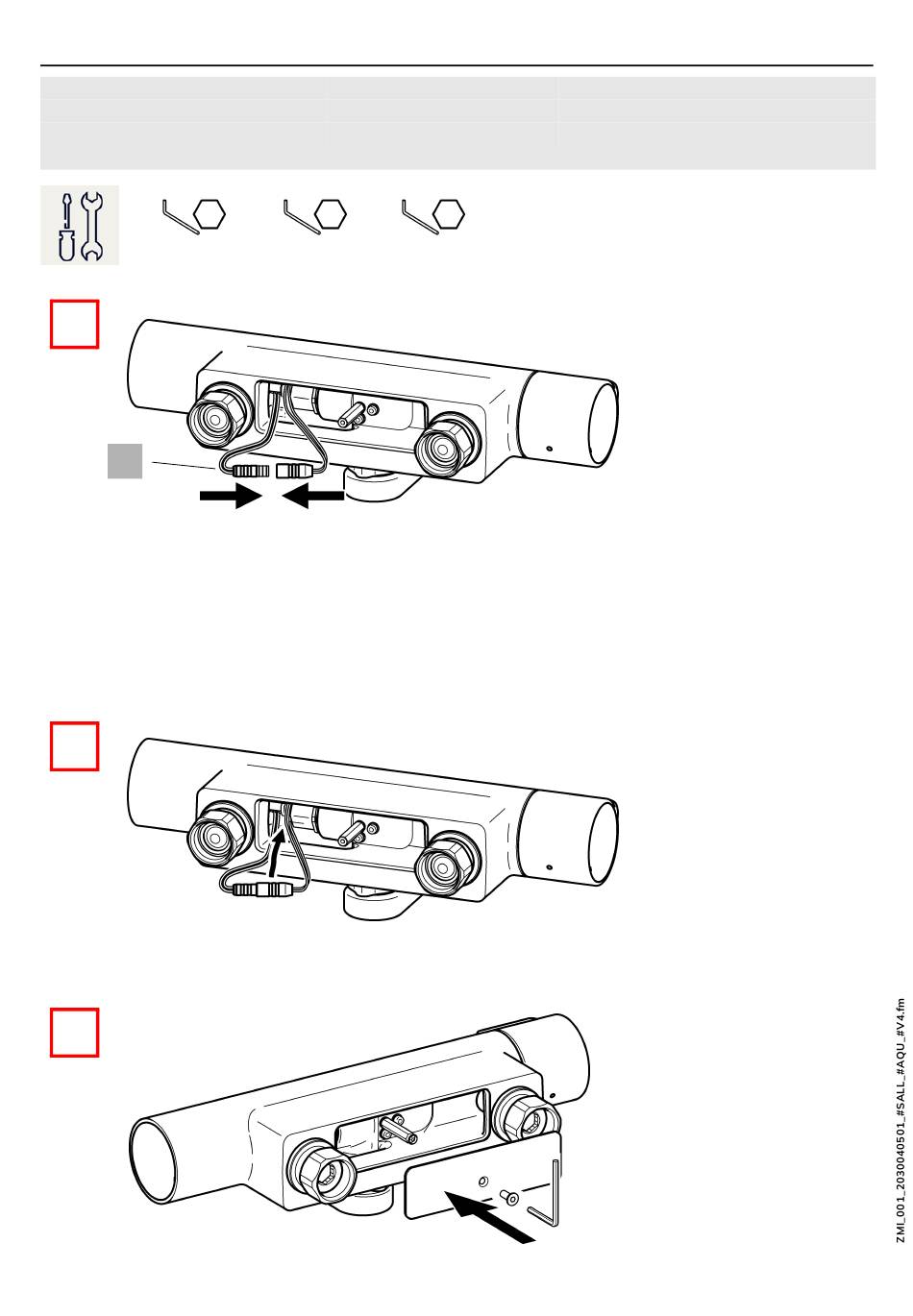 ZMI_001_2030040501_#SALL_#AQU_#V4.fm