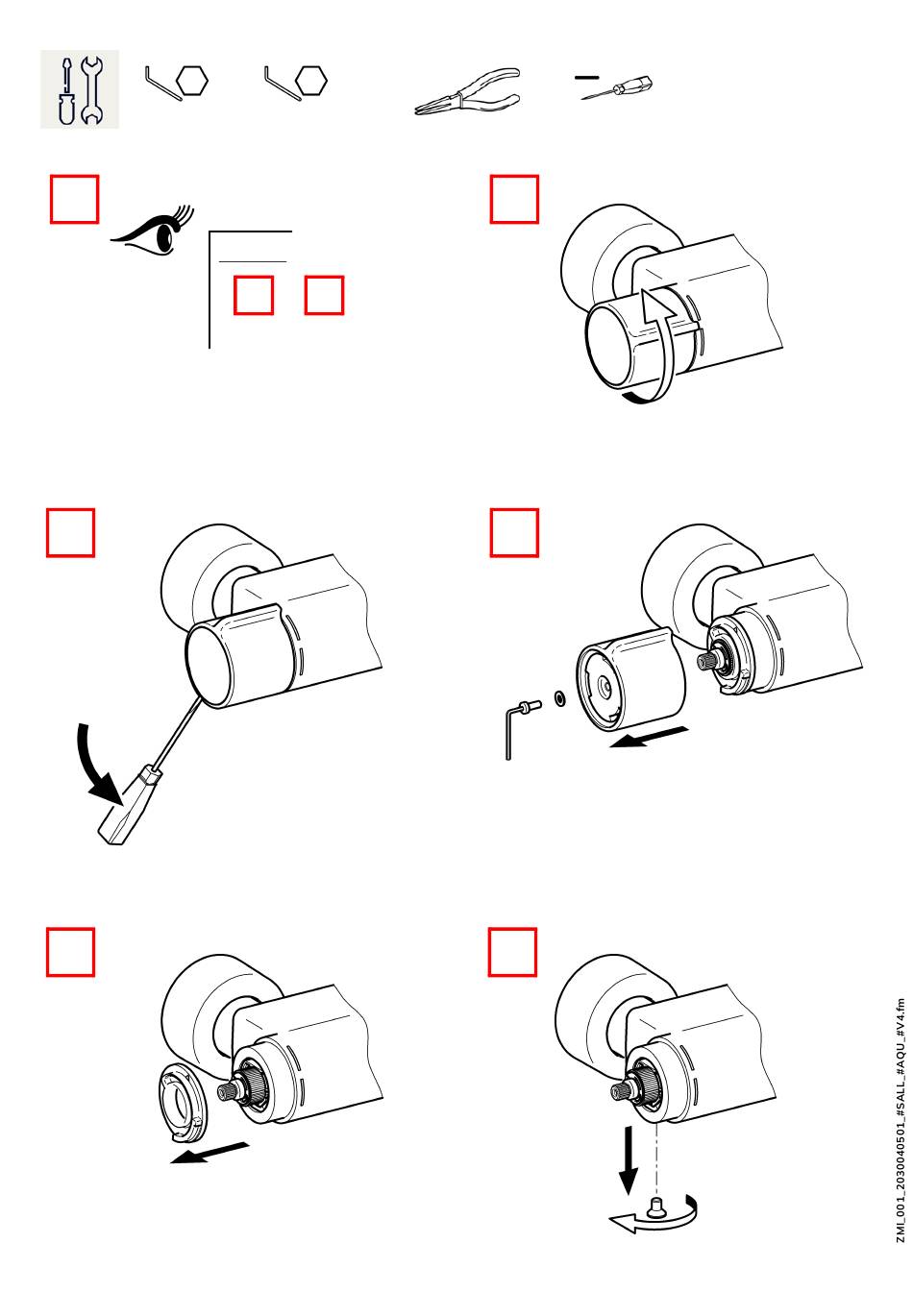 ZMI_001_2030040501_#SALL_#AQU_#V4.fm