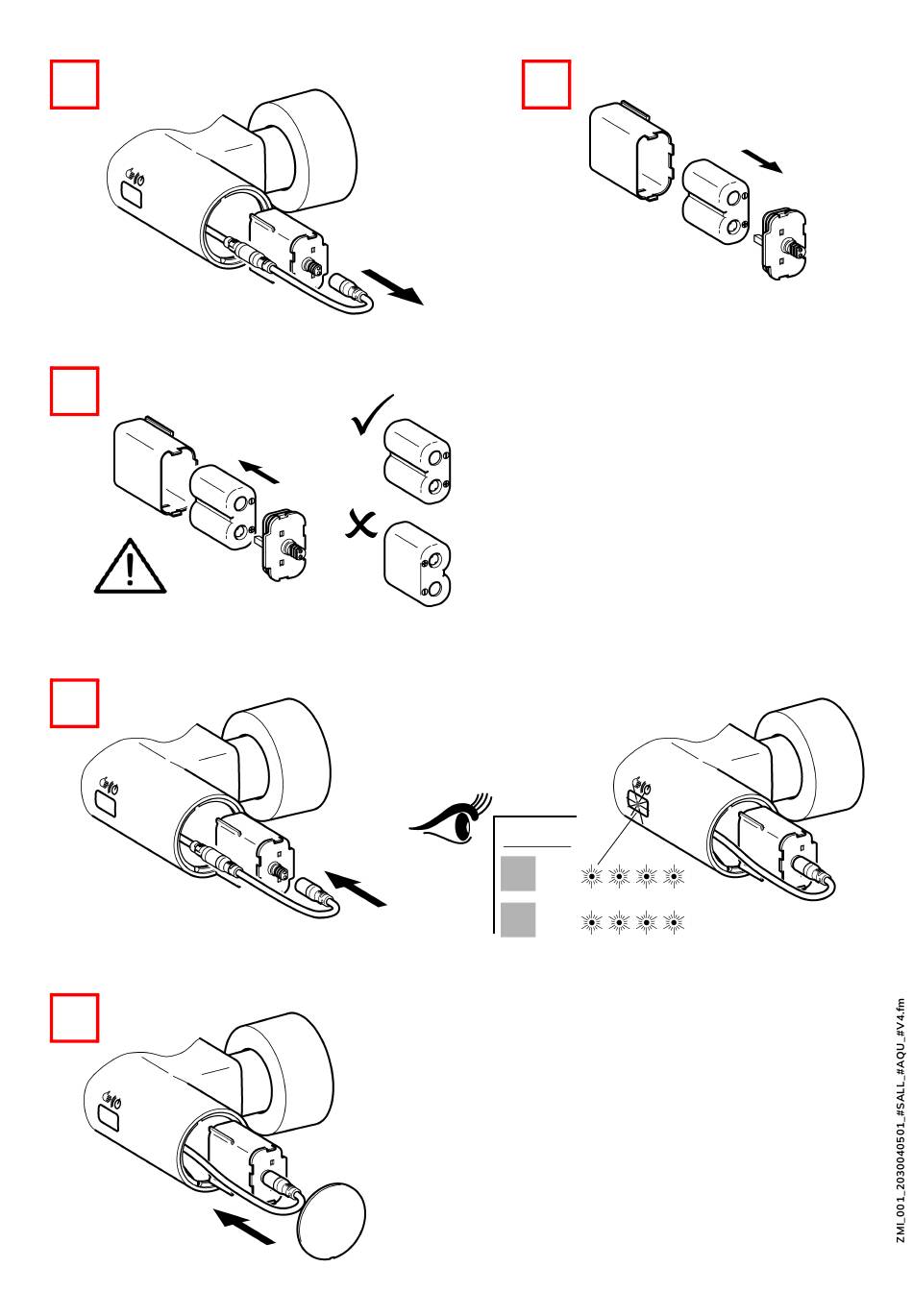 ZMI_001_2030040501_#SALL_#AQU_#V4.fm