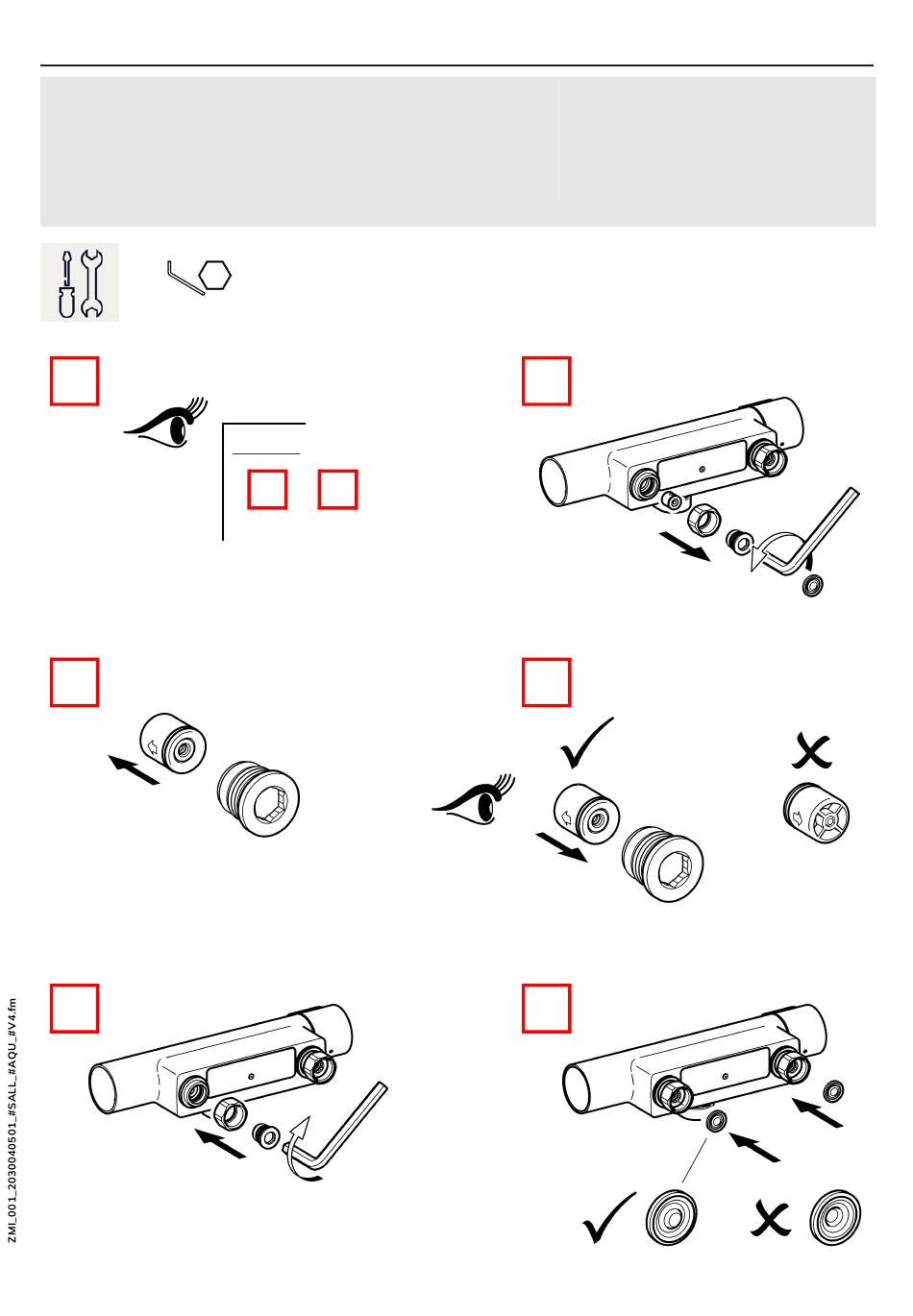 ZMI_001_2030040501_#SALL_#AQU_#V4.fm