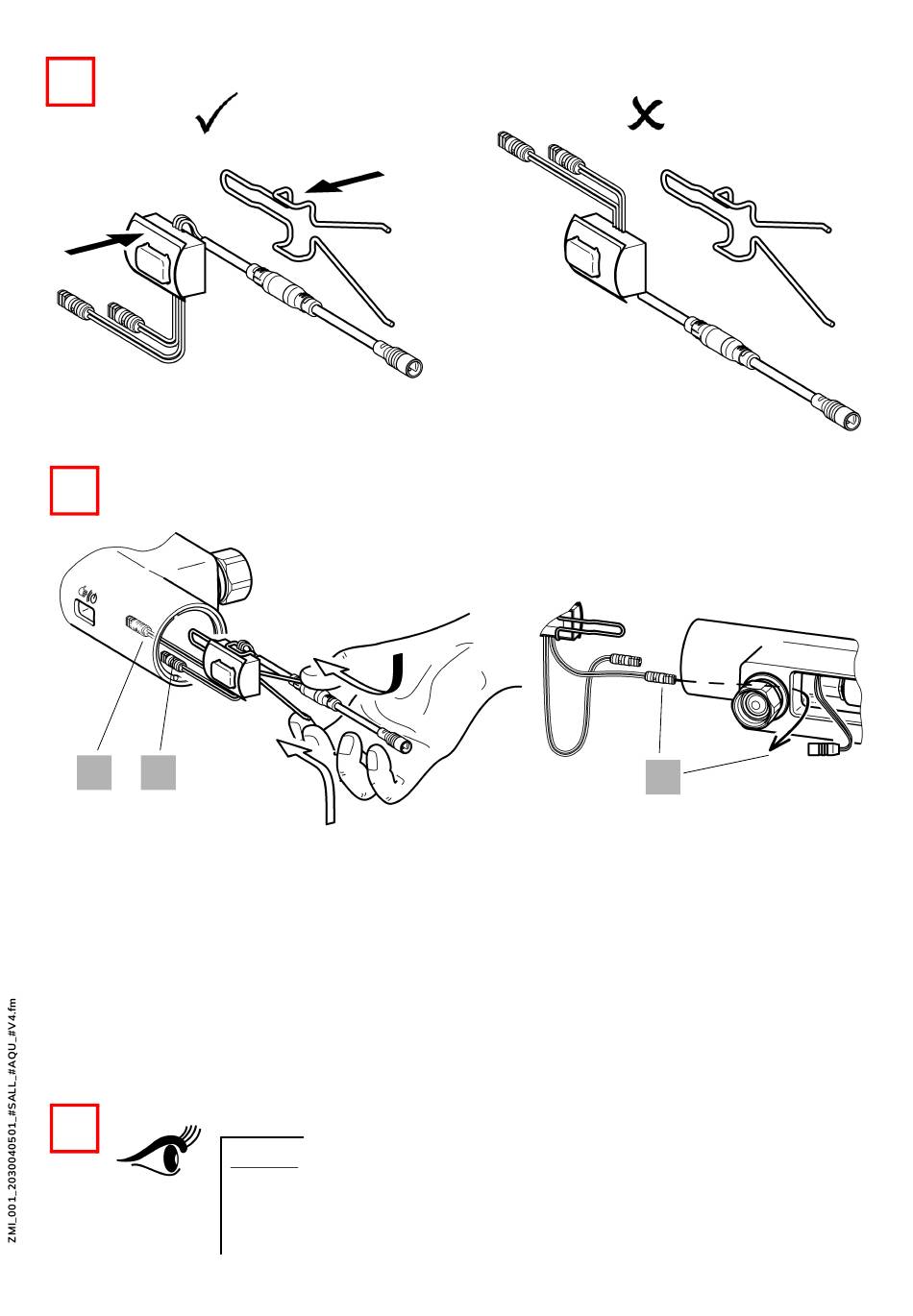 ZMI_001_2030040501_#SALL_#AQU_#V4.fm