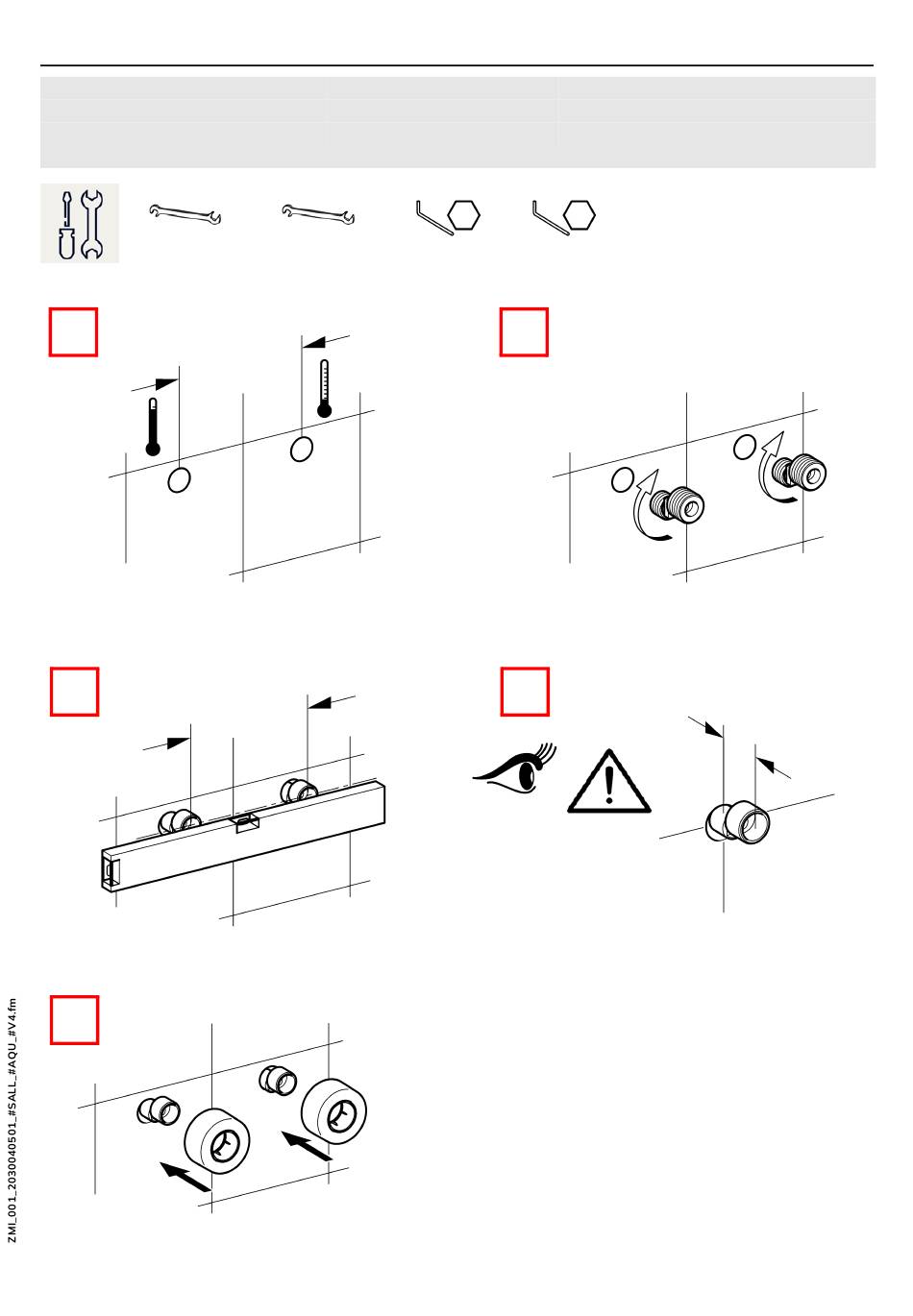 ZMI_001_2030040501_#SALL_#AQU_#V4.fm